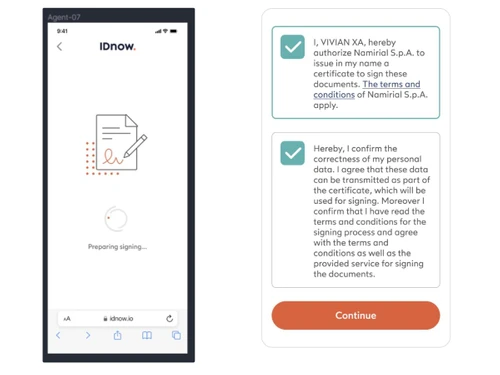 Agent-07

9:41

IDnow.

Preparing signing...

AA idnow.io

I, VIVIAN XA, hereby authorize Namirial S.p.A. to issue in my name a certificate to sign these documents. The terms and conditions of Namirial S.p.A. apply.

Hereby, I confirm the correctness of my personal data. I agree that these data can be transmitted as part of the certificate, which will be used for signing. Moreover I confirm that I have read the terms and conditions for the signing process and agree with the terms and conditions as well as the provided service for signing the documents.

Continue