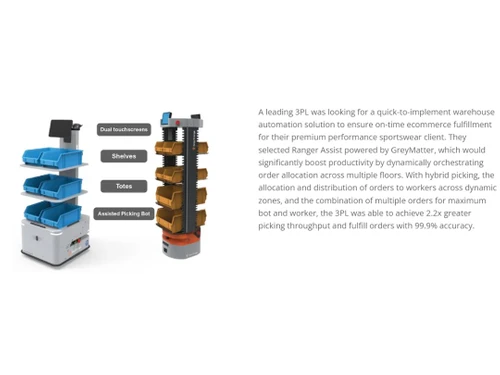 Dual touchscreens

Shelves

Totes

Assisted Picking Bot

A leading 3PL was looking for a quick-to-implement warehouse automation solution to ensure on-time ecommerce fulfillment for their premium performance sportswear client. They selected Ranger Assist powered by GreyMatter, which would significantly boost productivity by dynamically orchestrating order allocation across multiple floors. With hybrid picking, the allocation and distribution of orders to workers across dynamic zones, and the combination of multiple orders for maximum bot and worker, the 3PL was able to achieve 2.2x greater picking throughput and fulfill orders with 99.9% accuracy.