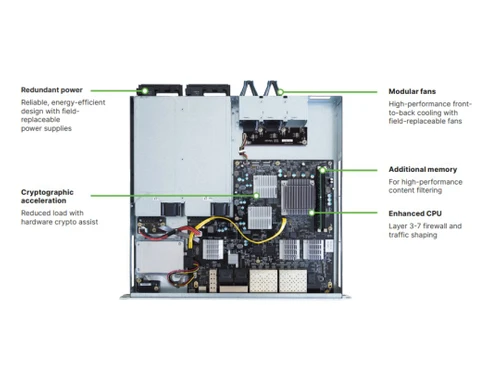 Redundant power

Reliable, energy-efficient design with field-replaceable power supplies

Cryptographic acceleration

Reduced load with hardware crypto assist

Modular fans

High-performance front-to-back cooling with field-replaceable fans

Additional memory

For high-performance content filtering

Enhanced CPU

Layer 3-7 firewall and traffic shaping