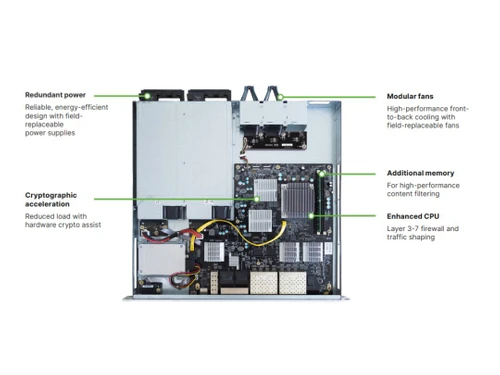 Redundant power
Reliable, energy-efficient design with field-replaceable power supplies

Cryptographic acceleration
Reduced load with hardware crypto assist

Modular fans
High-performance front-to-back cooling with field-replaceable fans

Additional memory
For high-performance content filtering

Enhanced CPU
Layer 3-7 firewall and traffic shaping