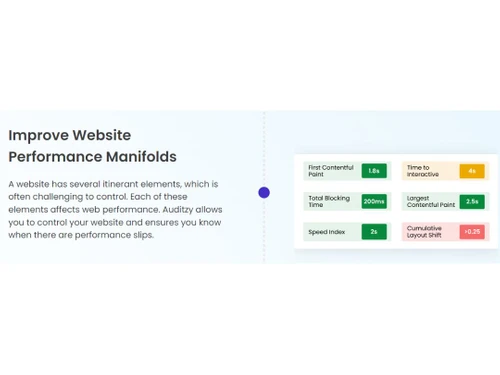 Improve Website Performance Manifolds

A website has several itinerant elements, which is often challenging to control. Each of these elements affects web performance. Auditzy allows you to control your website and ensures you know when there are performance slips.

First Contentful Paint 1.8s

Time to Interactive 4s

Total Blocking Time 200ms

Largest Contentful Paint 2.5s

Speed Index 2s

Cumulative Layout Shift >0.25