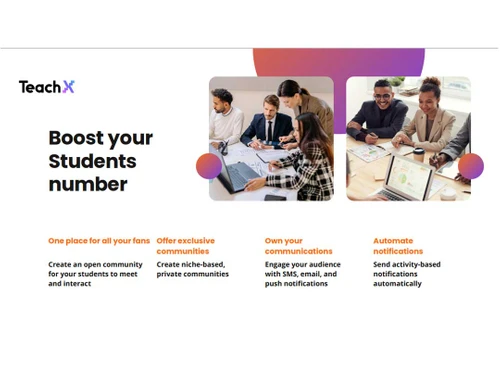 TeachX

Boost your Students number

One place for all your fans

Create an open community for your students to meet and interact

Offer exclusive communities

Create niche-based, private communities

Own your communications

Engage your audience with SMS, email, and push notifications

Automate notifications

Send activity-based notifications automatically