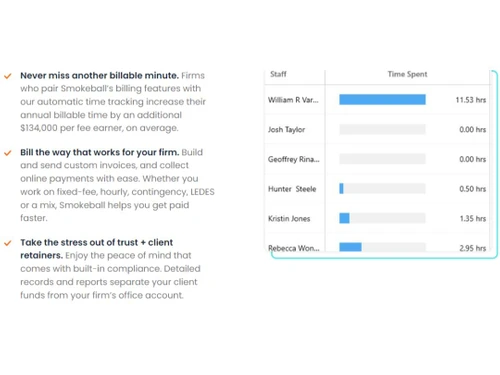 Never miss another billable minute. Firms who pair Smokeball's billing features with our automatic time tracking increase their annual billable time by an additional $134,000 per fee earner, on average.

Bill the way that works for your firm. Build and send custom invoices, and collect online payments with ease. Whether you work on fixed-fee, hourly, contingency, LEDES or a mix, Smokeball helps you get paid faster.

Take the stress out of trust + client retainers. Enjoy the peace of mind that comes with built-in compliance. Detailed records and reports separate your client funds from your firm's office account.

| Staff | Time Spent | |
|---|---|---|
| William R Var... | | 11.53 hrs |
| Josh Taylor | | 0.00 hrs |
| Geoffrey Rina... | | 0.00 hrs |
| Hunter Steele | | 0.50 hrs |
| Kristin Jones | | 1.35 hrs |
| Rebecca Won... | | 2.95 hrs |