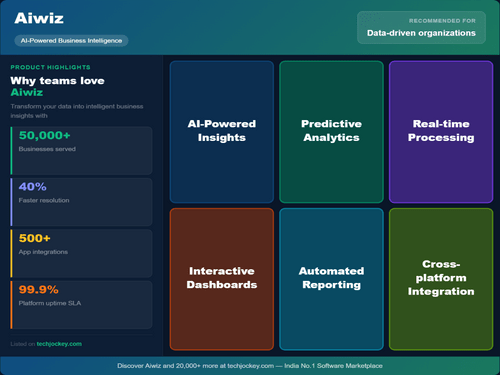 Aiwiz

AI-Powered Business Intelligence

RECOMMENDED FOR

Data-driven organizations

PRODUCT HIGHLIGHTS

Why teams love Aiwiz

Transform your data into intelligent business insights with

50,000+
Businesses served

40%
Faster resolution

500+
App integrations

99.9%
Platform uptime SLA

Listed on techjockey.com

AI-Powered Insights

Predictive Analytics

Real-time Processing

Interactive Dashboards

Automated Reporting

Cross-platform Integration

Discover Aiwiz and 20,000+ more at techjockey.com — India No.1 Software Marketplace