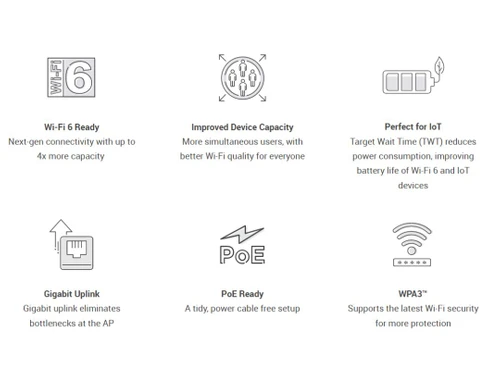 Wi-Fi 6

Wi-Fi 6 Ready
Next-gen connectivity with up to 4x more capacity

Improved Device Capacity
More simultaneous users, with better Wi-Fi quality for everyone

Perfect for IoT
Target Wait Time (TWT) reduces power consumption, improving battery life of Wi-Fi 6 and IoT devices

Gigabit Uplink
Gigabit uplink eliminates bottlenecks at the AP

PoE

PoE Ready
A tidy, power cable free setup

WPA3™
Supports the latest Wi-Fi security for more protection