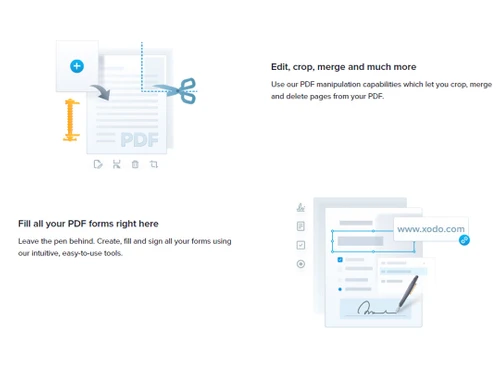 PDF

Edit, crop, merge and much more

Use our PDF manipulation capabilities which let you crop, merge and delete pages from your PDF.

Fill all your PDF forms right here

Leave the pen behind. Create, fill and sign all your forms using our intuitive, easy-to-use tools.

www.xodo.com