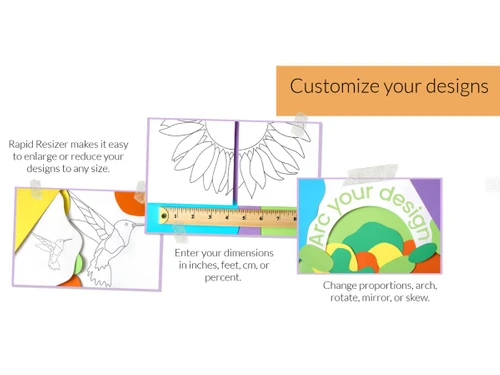 Customize your designs

Rapid Resizer makes it easy to enlarge or reduce your designs to any size.

1 2 3 4 5 6 7 8

Enter your dimensions in inches, feet, cm, or percent.

Arc your design

Change proportions, arch, rotate, mirror, or skew.