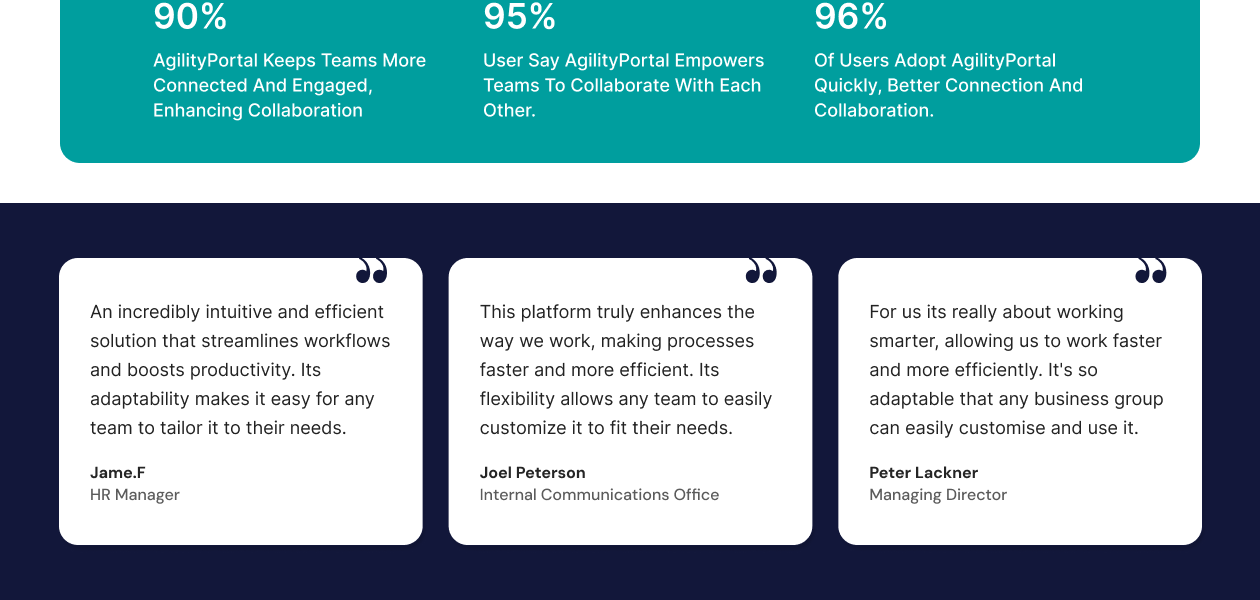 90%

AgilityPortal Keeps Teams More Connected And Engaged, Enhancing Collaboration

95%

User Say AgilityPortal Empowers Teams To Collaborate With Each Other.

96%

Of Users Adopt AgilityPortal Quickly, Better Connection And Collaboration.

An incredibly intuitive and efficient solution that streamlines workflows and boosts productivity. Its adaptability makes it easy for any team to tailor it to their needs.

Jame.F
HR Manager

This platform truly enhances the way we work, making processes faster and more efficient. Its flexibility allows any team to easily customize it to fit their needs.

Joel Peterson
Internal Communications Office

For us its really about working smarter, allowing us to work faster and more efficiently. It's so adaptable that any business group can easily customise and use it.

Peter Lackner
Managing Director