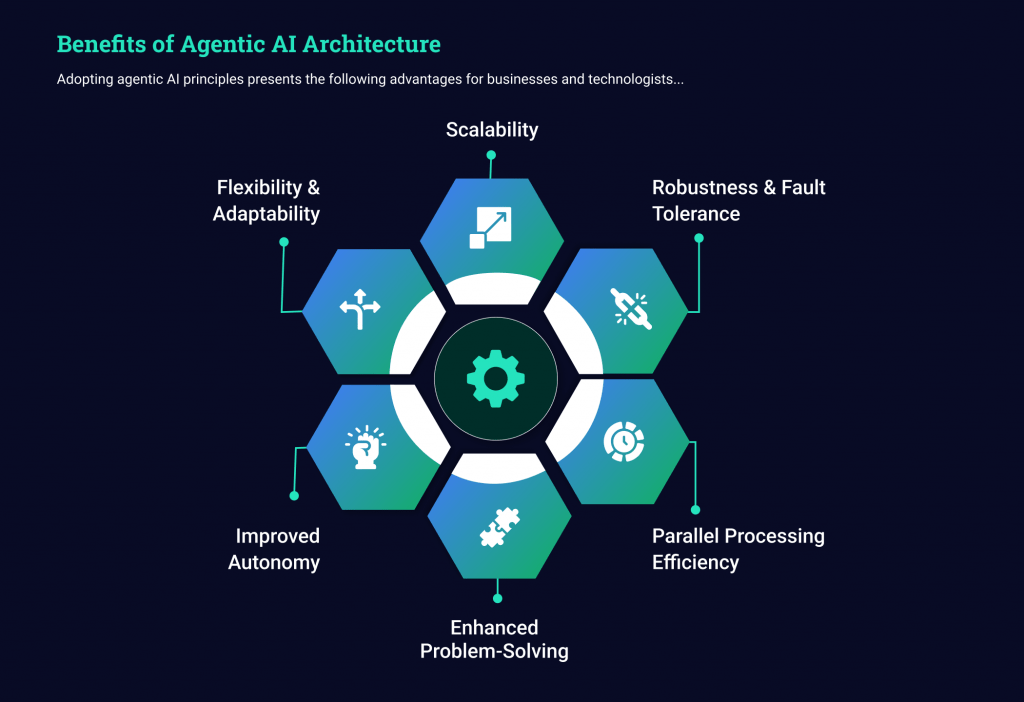 Benefits of Agentic AI Architecture

Adopting agentic AI principles presents the following advantages for businesses and technologists...

Scalability

Flexibility & Adaptability

Robustness & Fault Tolerance

Improved Autonomy

Parallel Processing Efficiency

Enhanced Problem-Solving