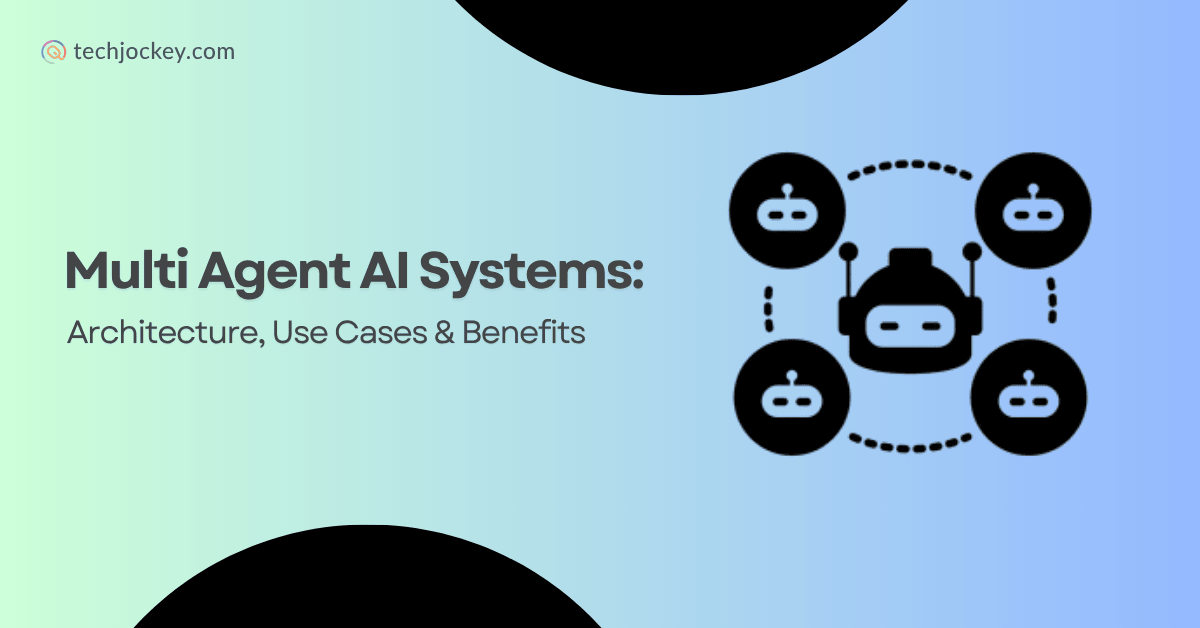 techjockey.com

Multi Agent AI Systems:
Architecture, Use Cases & Benefits