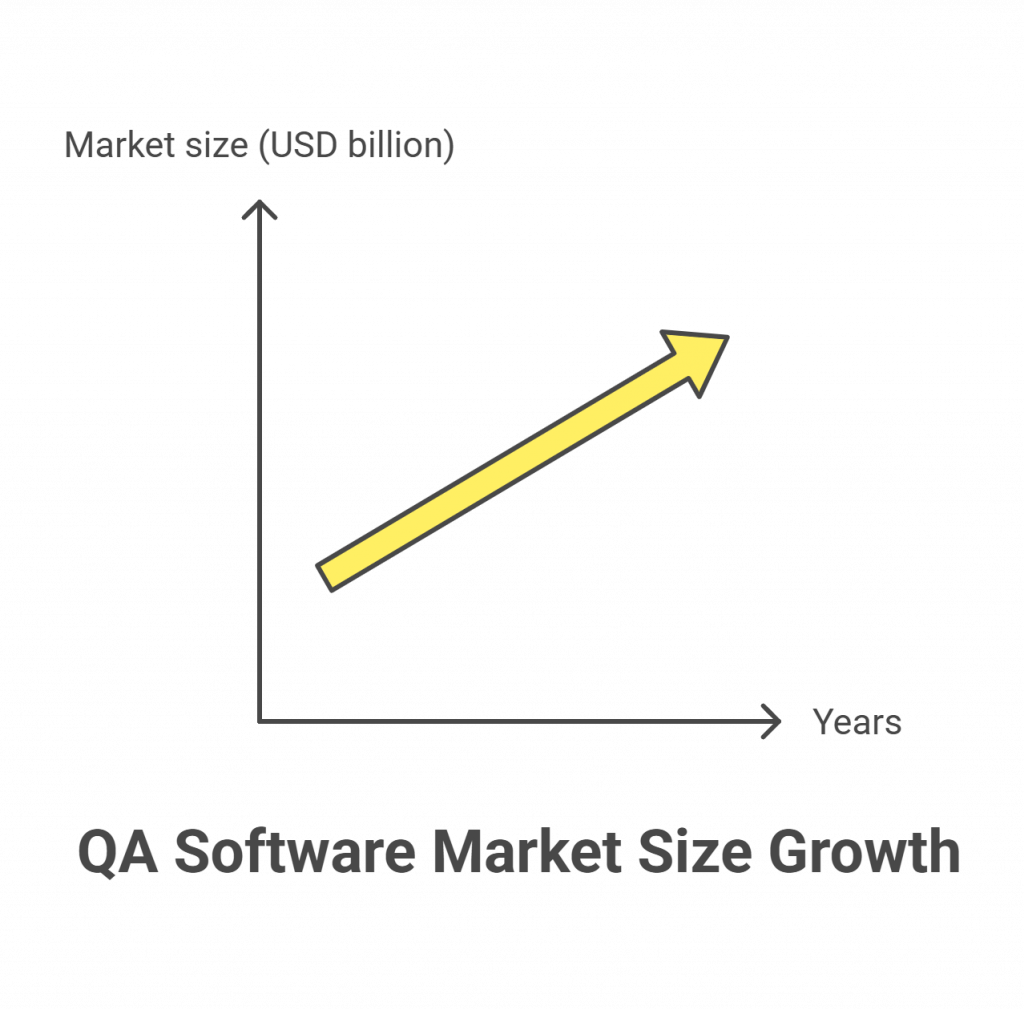 Market size (USD billion)

Years

QA Software Market Size Growth