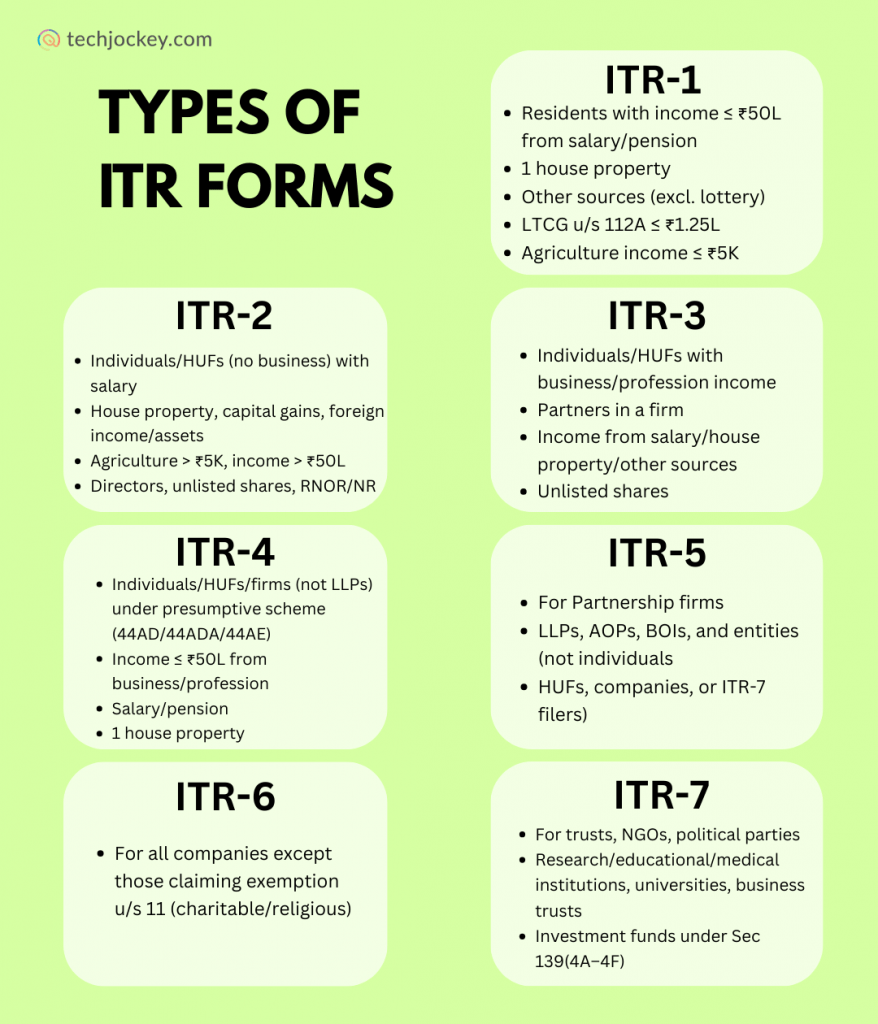 techjockey.com

TYPES OF ITR FORMS

ITR-1

- Residents with income ≤ ₹50L from salary/pension
- 1 house property
- Other sources (excl. lottery)
- LTCG u/s 112A ≤ ₹1.25L
- Agriculture income ≤ ₹5K

ITR-2

- Individuals/HUFs (no business) with salary
- House property, capital gains, foreign income/assets
- Agriculture > ₹5K, income > ₹50L
- Directors, unlisted shares, RNOR/NR

ITR-3

- Individuals/HUFs with business/profession income
- Partners in a firm
- Income from salary/house property/other sources
- Unlisted shares

ITR-4

- Individuals/HUFs/firms (not LLPs) under presumptive scheme (44AD/44ADA/44AE)
- Income ≤ ₹50L from business/profession
- Salary/pension
- 1 house property

ITR-5

- For Partnership firms
- LLPs, AOPs, BOIs, and entities (not individuals
- HUFs, companies, or ITR-7 filers)

ITR-6

- For all companies except those claiming exemption u/s 11 (charitable/religious)

ITR-7

- For trusts, NGOs, political parties
- Research/educational/medical institutions, universities, business trusts
- Investment funds under Sec 139(4A–4F)