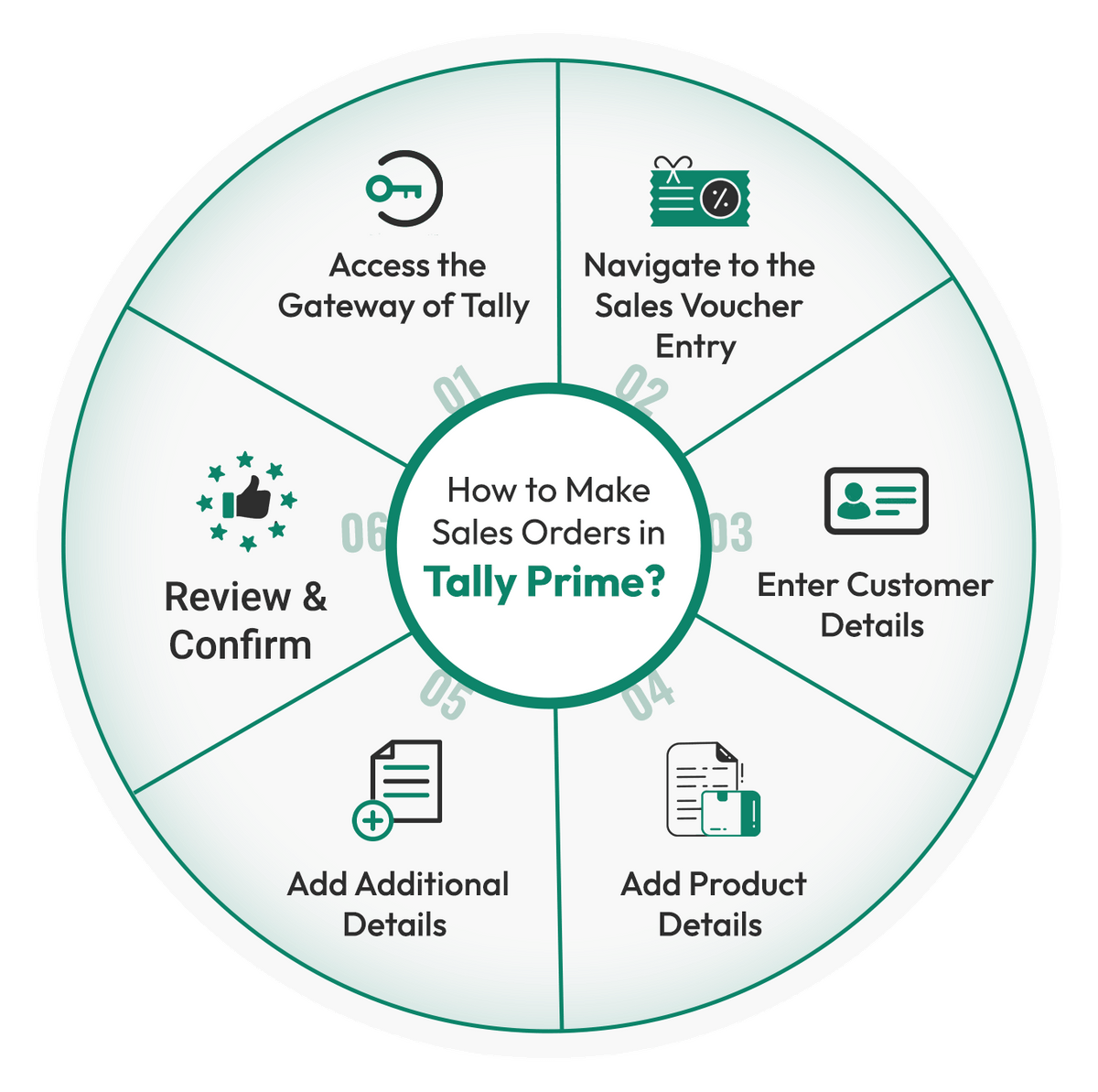 How to Make Sales Orders in Tally Prime?

01
Access the Gateway of Tally

02
Navigate to the Sales Voucher Entry

03
Enter Customer Details

04
Add Product Details

05
Add Additional Details

06
Review & Confirm