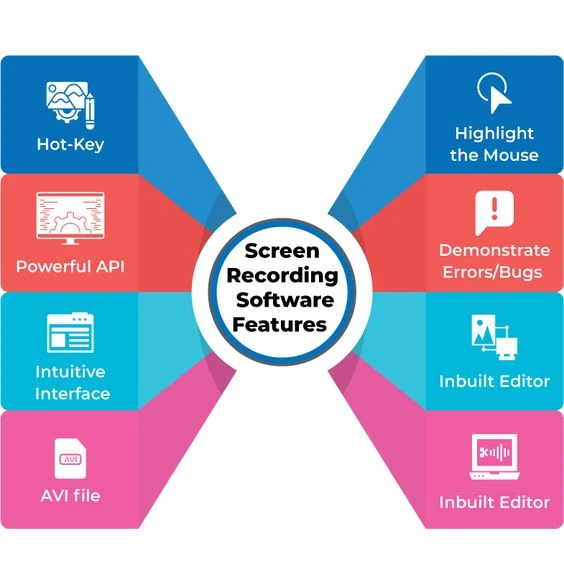 Hot-Key

Powerful API

Intuitive Interface

AVI

AVI file

Screen Recording Software Features

Highlight the Mouse

Demonstrate Errors/Bugs

Inbuilt Editor

Inbuilt Editor