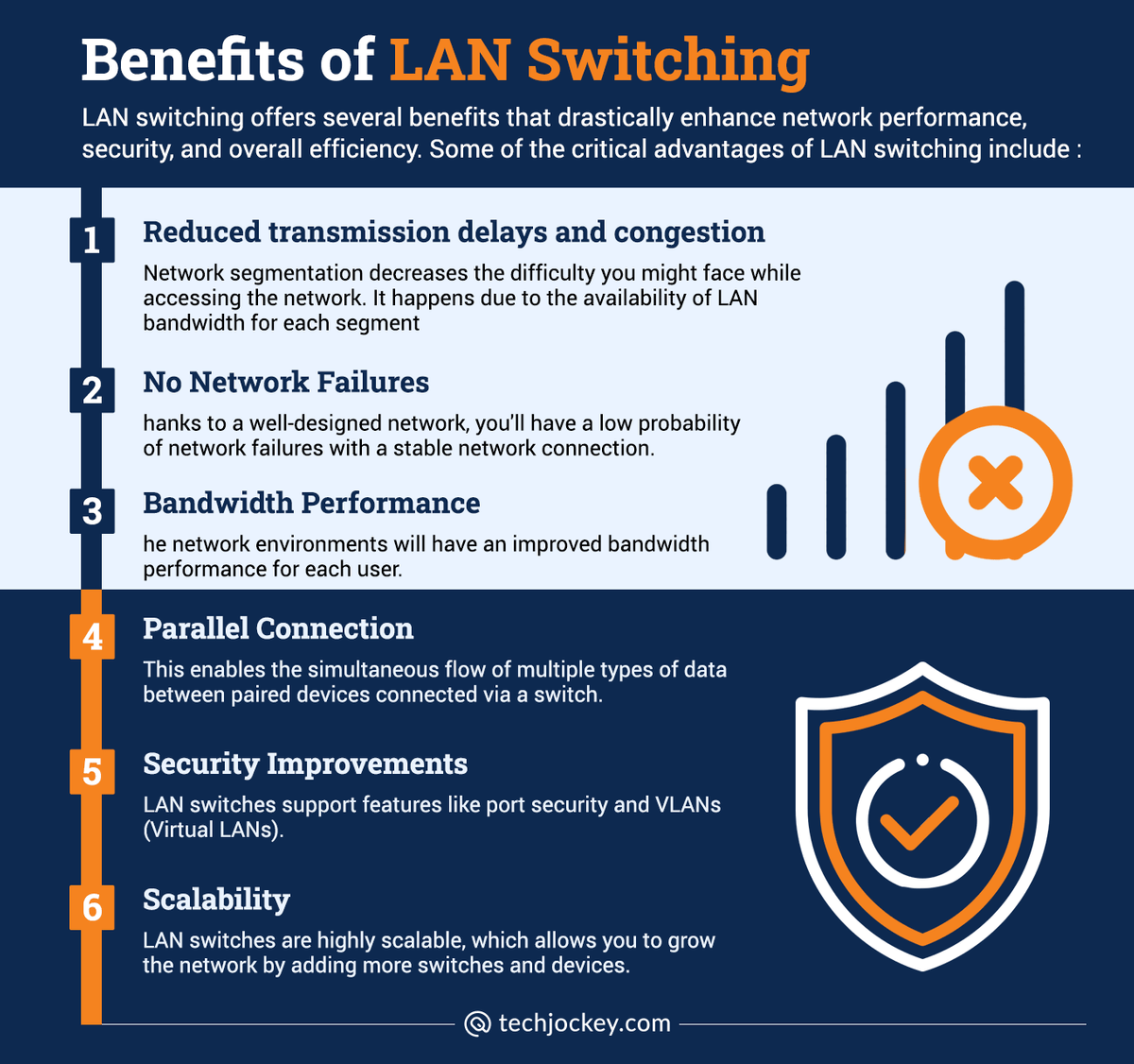 Benefits of LAN Switching

LAN switching offers several benefits that drastically enhance network performance, security, and overall efficiency. Some of the critical advantages of LAN switching include :

1

Reduced transmission delays and congestion

Network segmentation decreases the difficulty you might face while accessing the network. It happens due to the availability of LAN bandwidth for each segment

2

No Network Failures

hanks to a well-designed network, you'll have a low probability of network failures with a stable network connection.

3

Bandwidth Performance

he network environments will have an improved bandwidth performance for each user.

4

Parallel Connection

This enables the simultaneous flow of multiple types of data between paired devices connected via a switch.

5

Security Improvements

LAN switches support features like port security and VLANs (Virtual LANs).

6

Scalability

LAN switches are highly scalable, which allows you to grow the network by adding more switches and devices.

techjockey.com