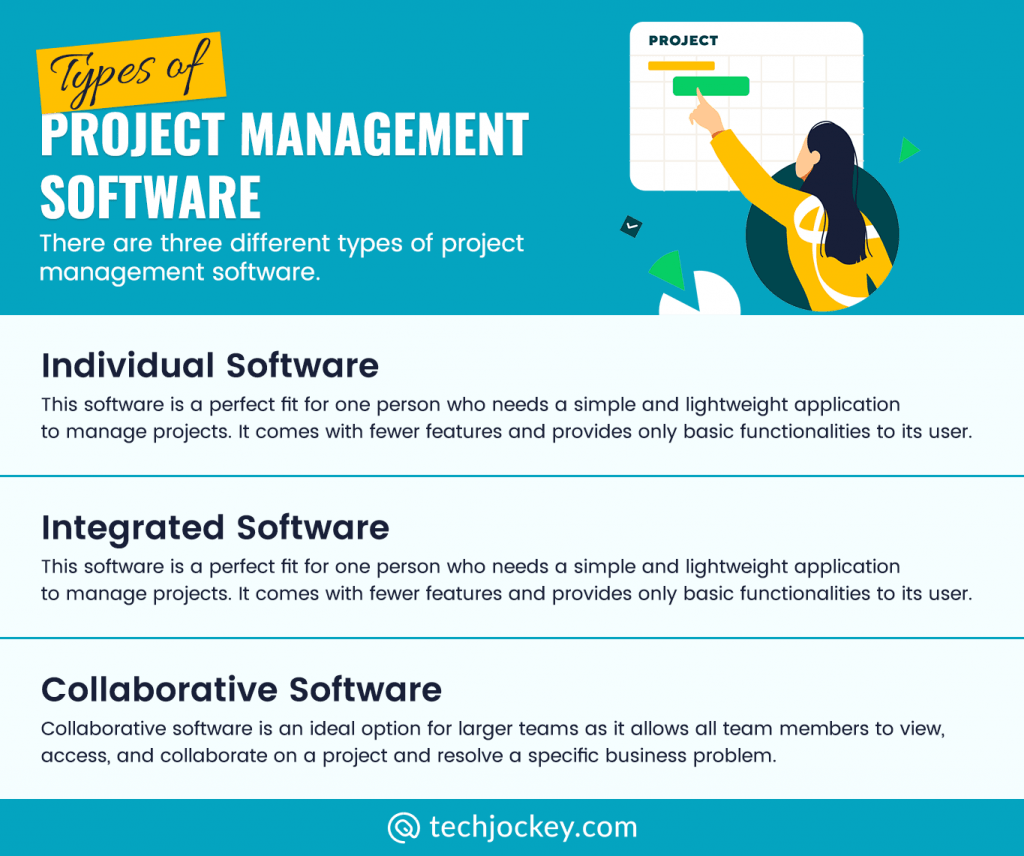 Types of
PROJECT MANAGEMENT SOFTWARE

There are three different types of project management software.

PROJECT

Individual Software

This software is a perfect fit for one person who needs a simple and lightweight application to manage projects. It comes with fewer features and provides only basic functionalities to its user.

Integrated Software

This software is a perfect fit for one person who needs a simple and lightweight application to manage projects. It comes with fewer features and provides only basic functionalities to its user.

Collaborative Software

Collaborative software is an ideal option for larger teams as it allows all team members to view, access, and collaborate on a project and resolve a specific business problem.

techjockey.com