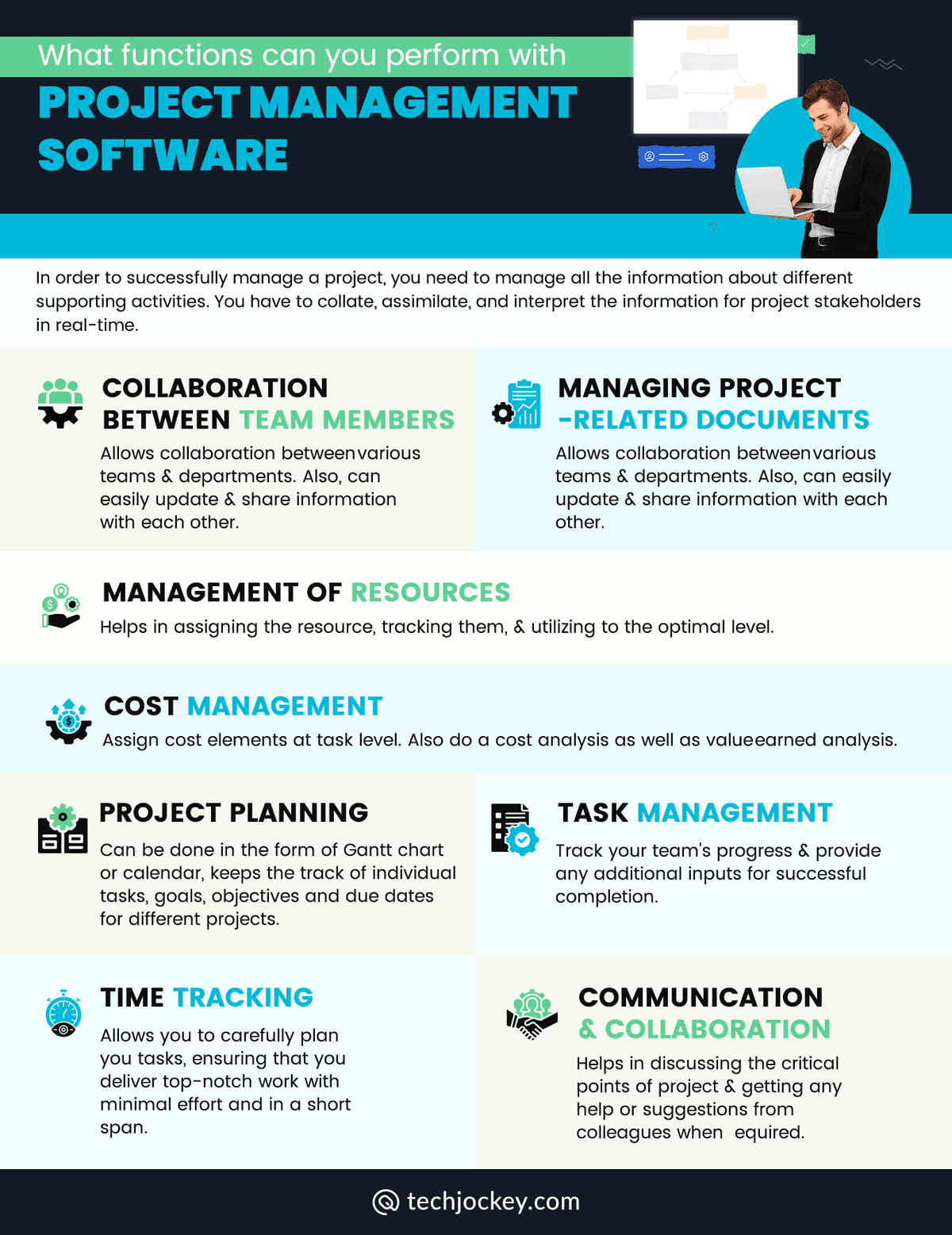 What functions can you perform with

PROJECT MANAGEMENT SOFTWARE

In order to successfully manage a project, you need to manage all the information about different supporting activities. You have to collate, assimilate, and interpret the information for project stakeholders in real-time.

COLLABORATION BETWEEN TEAM MEMBERS

Allows collaboration betweenvarious teams & departments. Also, can easily update & share information with each other.

MANAGING PROJECT -RELATED DOCUMENTS

Allows collaboration betweenvarious teams & departments. Also, can easily update & share information with each other.

MANAGEMENT OF RESOURCES

Helps in assigning the resource, tracking them, & utilizing to the optimal level.

COST MANAGEMENT

Assign cost elements at task level. Also do a cost analysis as well as valueearned analysis.

PROJECT PLANNING

Can be done in the form of Gantt chart or calendar, keeps the track of individual tasks, goals, objectives and due dates for different projects.

TASK MANAGEMENT

Track your team's progress & provide any additional inputs for successful completion.

TIME TRACKING

Allows you to carefully plan you tasks, ensuring that you deliver top-notch work with minimal effort and in a short span.

COMMUNICATION & COLLABORATION

Helps in discussing the critical points of project & getting any help or suggestions from colleagues when equired.

techjockey.com