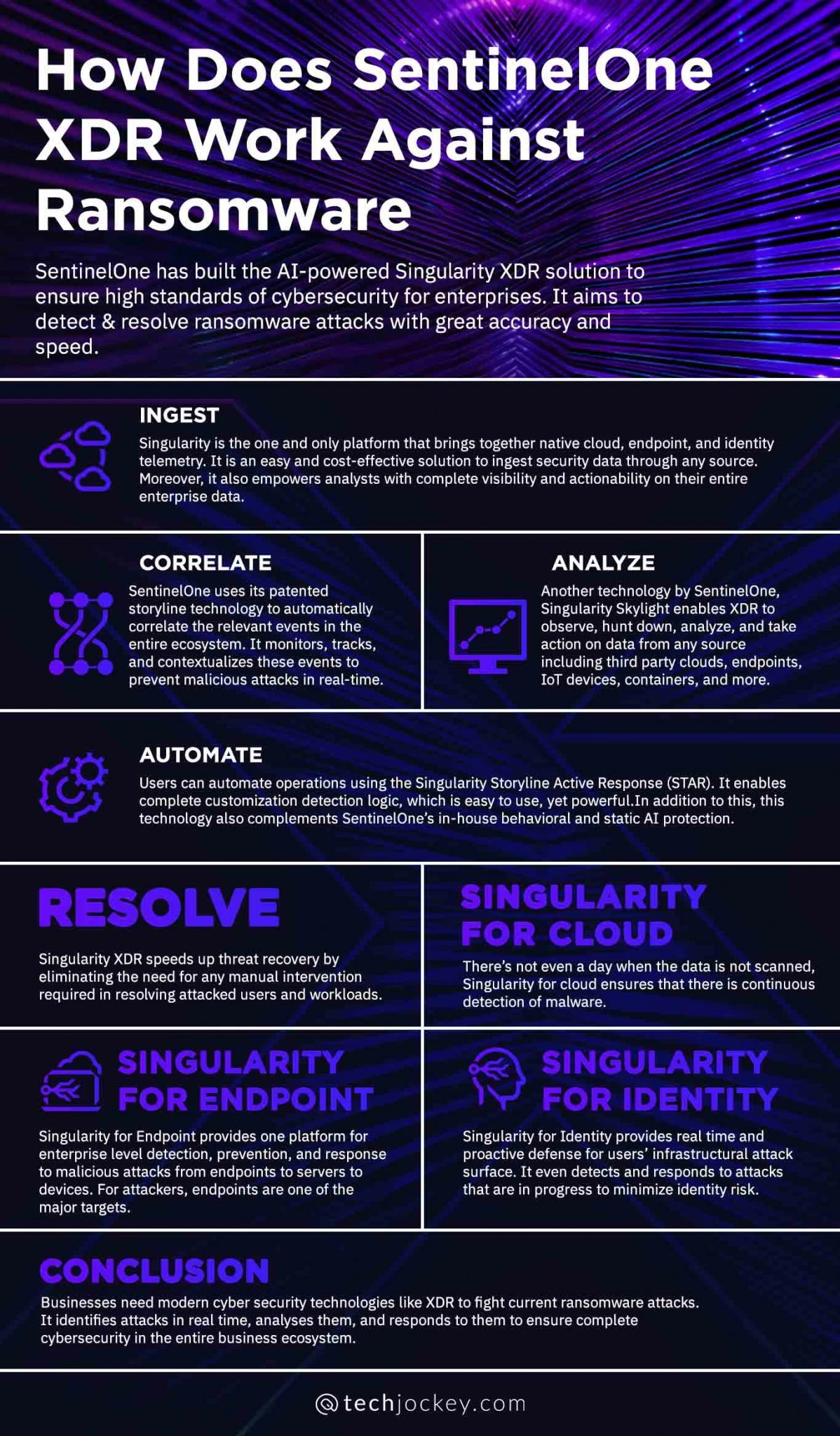 How Does SentinelOne XDR Work Against Ransomware

SentinelOne has built the AI-powered Singularity XDR solution to ensure high standards of cybersecurity for enterprises. It aims to detect & resolve ransomware attacks with great accuracy and speed.

INGEST
Singularity is the one and only platform that brings together native cloud, endpoint, and identity telemetry. It is an easy and cost-effective solution to ingest security data through any source. Moreover, it also empowers analysts with complete visibility and actionability on their entire enterprise data.

CORRELATE
SentinelOne uses its patented storyline technology to automatically correlate the relevant events in the entire ecosystem. It monitors, tracks, and contextualizes these events to prevent malicious attacks in real-time.

ANALYZE
Another technology by SentinelOne, Singularity Skylight enables XDR to observe, hunt down, analyze, and take action on data from any source including third party clouds, endpoints, IoT devices, containers, and more.

AUTOMATE
Users can automate operations using the Singularity Storyline Active Response (STAR). It enables complete customization detection logic, which is easy to use, yet powerful.In addition to this, this technology also complements SentinelOne's in-house behavioral and static AI protection.

RESOLVE
Singularity XDR speeds up threat recovery by eliminating the need for any manual intervention required in resolving attacked users and workloads.

SINGULARITY FOR CLOUD
There's not even a day when the data is not scanned, Singularity for cloud ensures that there is continuous detection of malware.

SINGULARITY FOR ENDPOINT
Singularity for Endpoint provides one platform for enterprise level detection, prevention, and response to malicious attacks from endpoints to servers to devices. For attackers, endpoints are one of the major targets.

SINGULARITY FOR IDENTITY
Singularity for Identity provides real time and proactive defense for users' infrastructural attack surface. It even detects and responds to attacks that are in progress to minimize identity risk.

CONCLUSION
Businesses need modern cyber security technologies like XDR to fight current ransomware attacks. It identifies attacks in real time, analyses them, and responds to them to ensure complete cybersecurity in the entire business ecosystem.

@techjockey.com