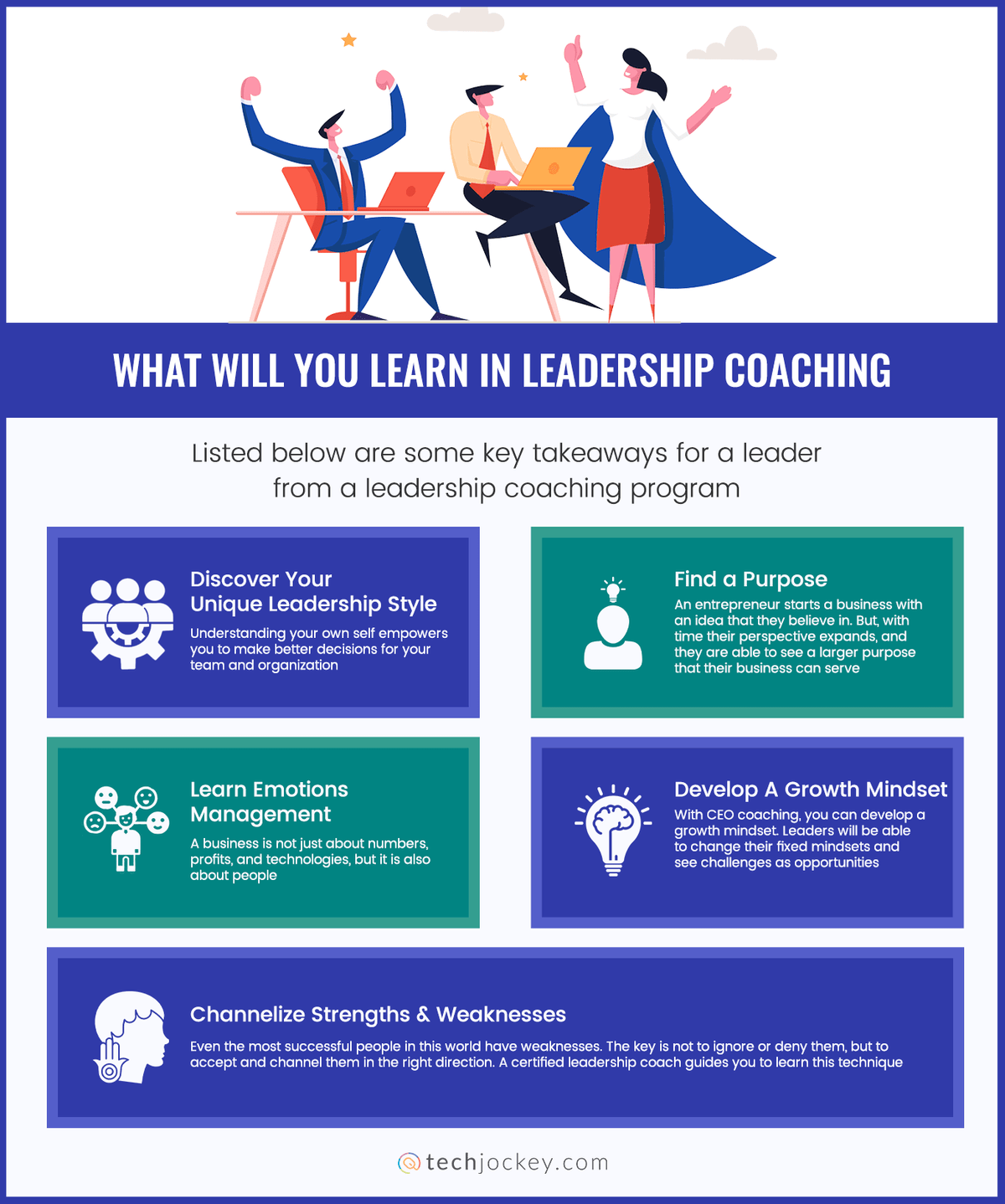 WHAT WILL YOU LEARN IN LEADERSHIP COACHING

Listed below are some key takeaways for a leader from a leadership coaching program

Discover Your Unique Leadership Style

Understanding your own self empowers you to make better decisions for your team and organization

Find a Purpose

An entrepreneur starts a business with an idea that they believe in. But, with time their perspective expands, and they are able to see a larger purpose that their business can serve

Learn Emotions Management

A business is not just about numbers, profits, and technologies, but it is also about people

Develop A Growth Mindset

With CEO coaching, you can develop a growth mindset. Leaders will be able to change their fixed mindsets and see challenges as opportunities

Channelize Strengths & Weaknesses

Even the most successful people in this world have weaknesses. The key is not to ignore or deny them, but to accept and channel them in the right direction. A certified leadership coach guides you to learn this technique

techjockey.com