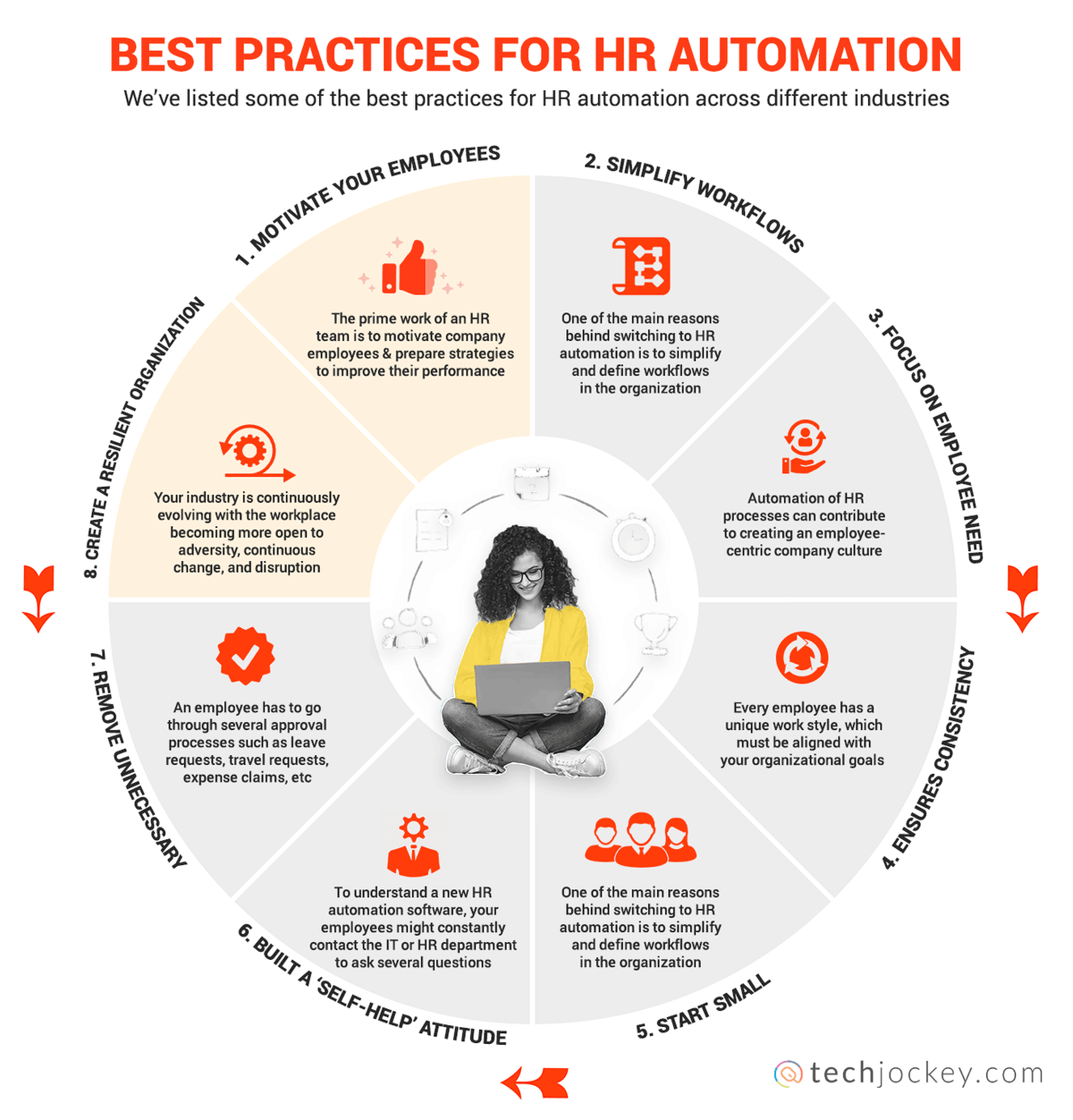 BEST PRACTICES FOR HR AUTOMATION

We've listed some of the best practices for HR automation across different industries

1. MOTIVATE YOUR EMPLOYEES

The prime work of an HR team is to motivate company employees & prepare strategies to improve their performance

2. SIMPLIFY WORKFLOWS

One of the main reasons behind switching to HR automation is to simplify and define workflows in the organization

3. FOCUS ON EMPLOYEE NEED

Automation of HR processes can contribute to creating an employee-centric company culture

4. ENSURES CONSISTENCY

Every employee has a unique work style, which must be aligned with your organizational goals

5. START SMALL

One of the main reasons behind switching to HR automation is to simplify and define workflows in the organization

6. BUILT A 'SELF-HELP' ATTITUDE

To understand a new HR automation software, your employees might constantly contact the IT or HR department to ask several questions

7. REMOVE UNNECESSARY

An employee has to go through several approval processes such as leave requests, travel requests, expense claims, etc

8. CREATE A RESILIENT ORGANIZATION

Your industry is continuously evolving with the workplace becoming more open to adversity, continuous change, and disruption

techjockey.com