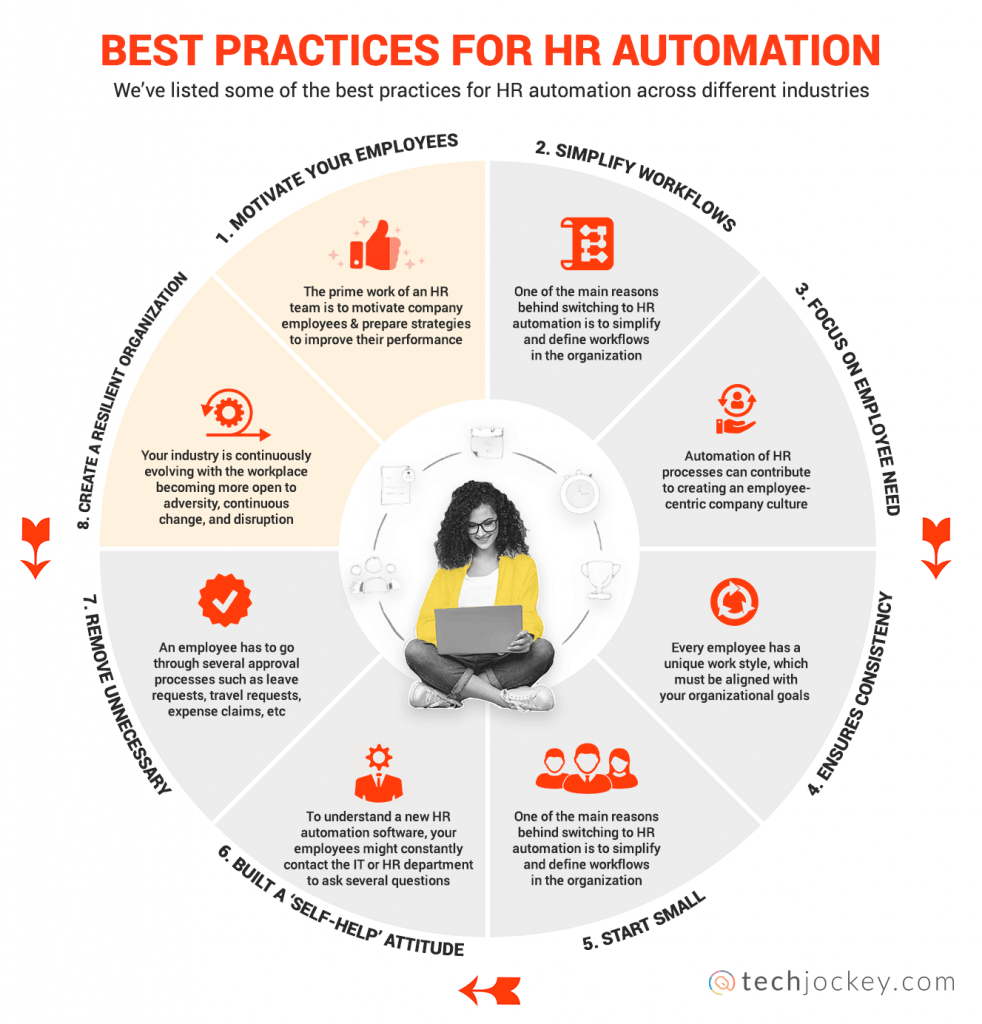 BEST PRACTICES FOR HR AUTOMATION

We've listed some of the best practices for HR automation across different industries

1. MOTIVATE YOUR EMPLOYEES

The prime work of an HR team is to motivate company employees & prepare strategies to improve their performance

2. SIMPLIFY WORKFLOWS

One of the main reasons behind switching to HR automation is to simplify and define workflows in the organization

3. FOCUS ON EMPLOYEE NEED

Automation of HR processes can contribute to creating an employee-centric company culture

4. ENSURES CONSISTENCY

Every employee has a unique work style, which must be aligned with your organizational goals

5. START SMALL

One of the main reasons behind switching to HR automation is to simplify and define workflows in the organization

6. BUILT A 'SELF-HELP' ATTITUDE

To understand a new HR automation software, your employees might constantly contact the IT or HR department to ask several questions

7. REMOVE UNNECESSARY

An employee has to go through several approval processes such as leave requests, travel requests, expense claims, etc

8. CREATE A RESILIENT ORGANIZATION

Your industry is continuously evolving with the workplace becoming more open to adversity, continuous change, and disruption

techjockey.com