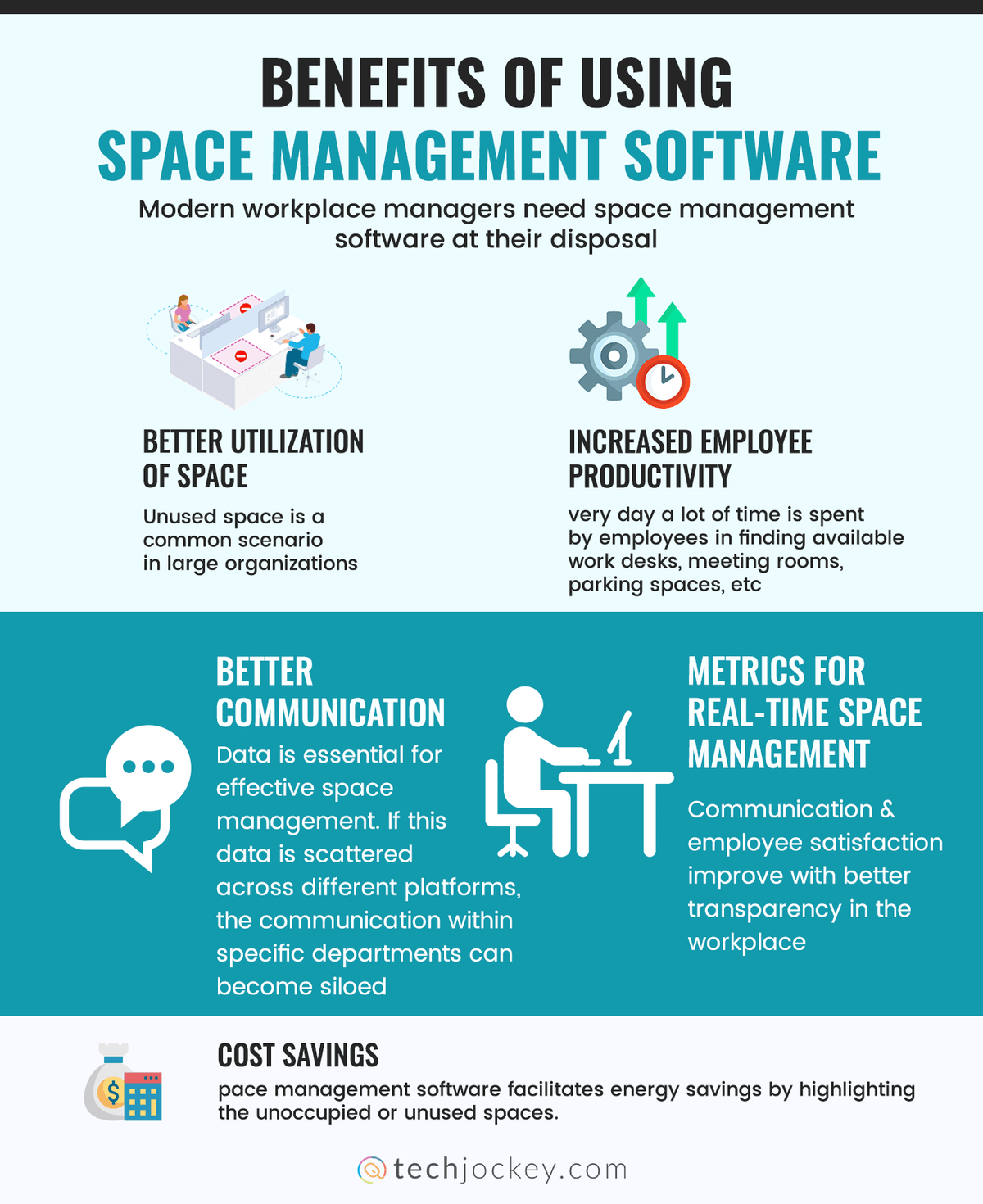 BENEFITS OF USING
SPACE MANAGEMENT SOFTWARE

Modern workplace managers need space management software at their disposal

BETTER UTILIZATION OF SPACE

Unused space is a common scenario in large organizations

INCREASED EMPLOYEE PRODUCTIVITY

very day a lot of time is spent by employees in finding available work desks, meeting rooms, parking spaces, etc

BETTER COMMUNICATION

Data is essential for effective space management. If this data is scattered across different platforms, the communication within specific departments can become siloed

METRICS FOR REAL-TIME SPACE MANAGEMENT

Communication & employee satisfaction improve with better transparency in the workplace

COST SAVINGS

pace management software facilitates energy savings by highlighting the unoccupied or unused spaces.

techjockey.com