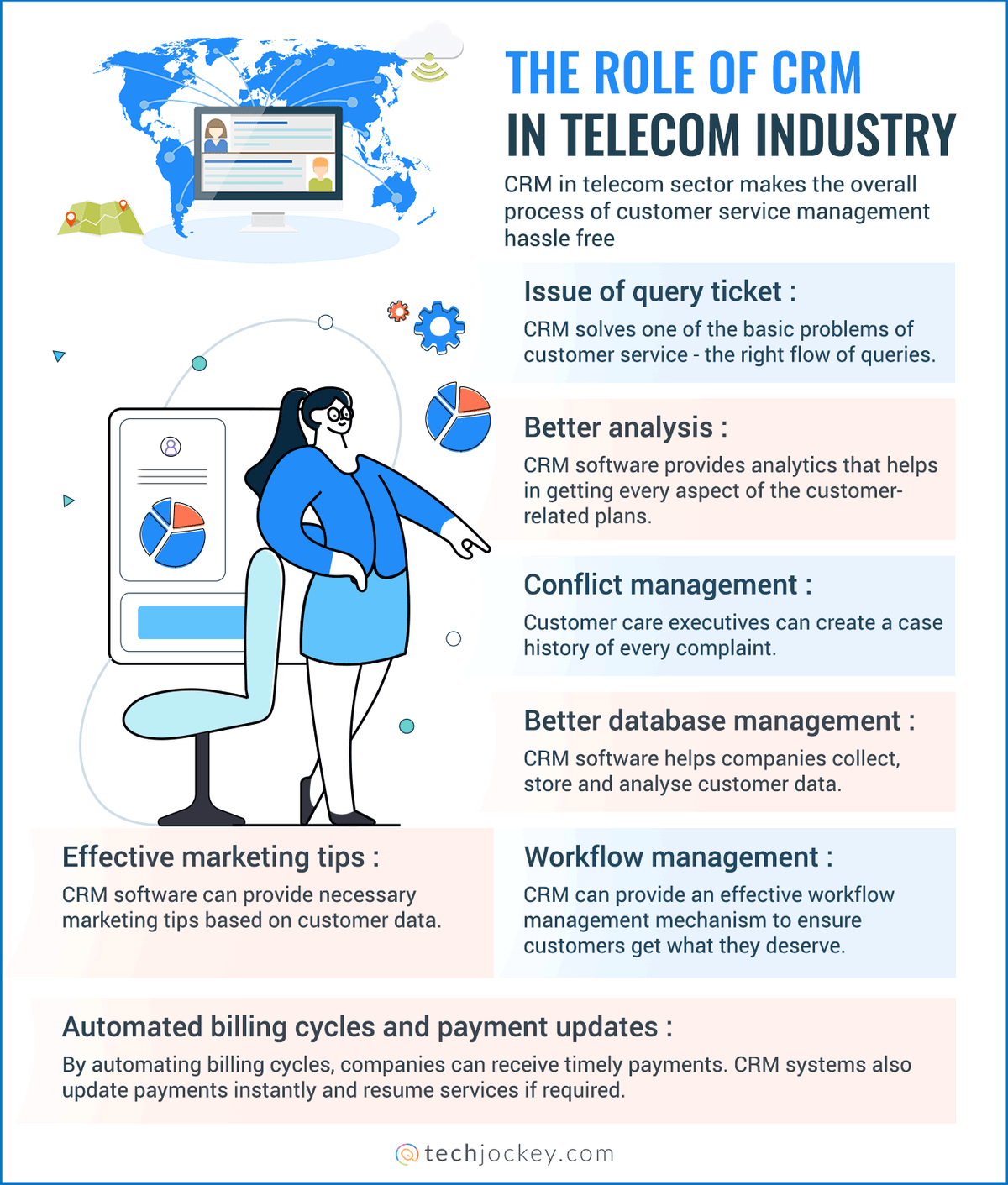 THE ROLE OF CRM
IN TELECOM INDUSTRY

CRM in telecom sector makes the overall process of customer service management hassle free

Issue of query ticket :
CRM solves one of the basic problems of customer service - the right flow of queries.

Better analysis :
CRM software provides analytics that helps in getting every aspect of the customer-related plans.

Conflict management :
Customer care executives can create a case history of every complaint.

Better database management :
CRM software helps companies collect, store and analyse customer data.

Effective marketing tips :
CRM software can provide necessary marketing tips based on customer data.

Workflow management :
CRM can provide an effective workflow management mechanism to ensure customers get what they deserve.

Automated billing cycles and payment updates :
By automating billing cycles, companies can receive timely payments. CRM systems also update payments instantly and resume services if required.

techjockey.com