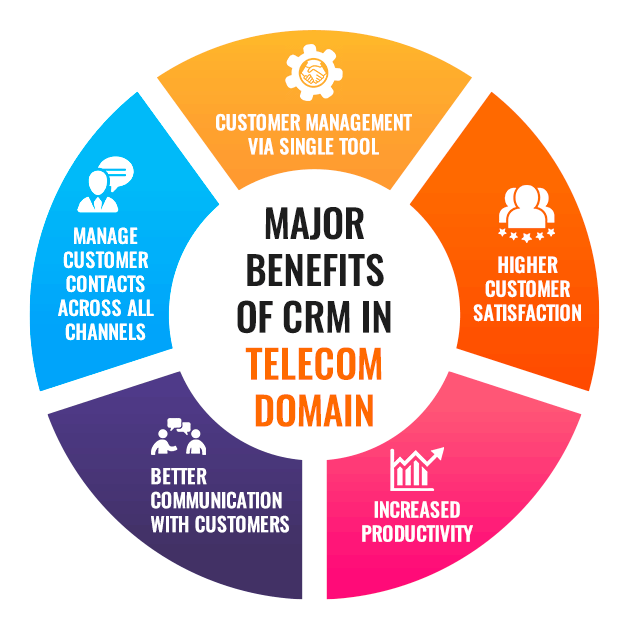 MAJOR BENEFITS OF CRM IN TELECOM DOMAIN

CUSTOMER MANAGEMENT VIA SINGLE TOOL

HIGHER CUSTOMER SATISFACTION

INCREASED PRODUCTIVITY

BETTER COMMUNICATION WITH CUSTOMERS

MANAGE CUSTOMER CONTACTS ACROSS ALL CHANNELS