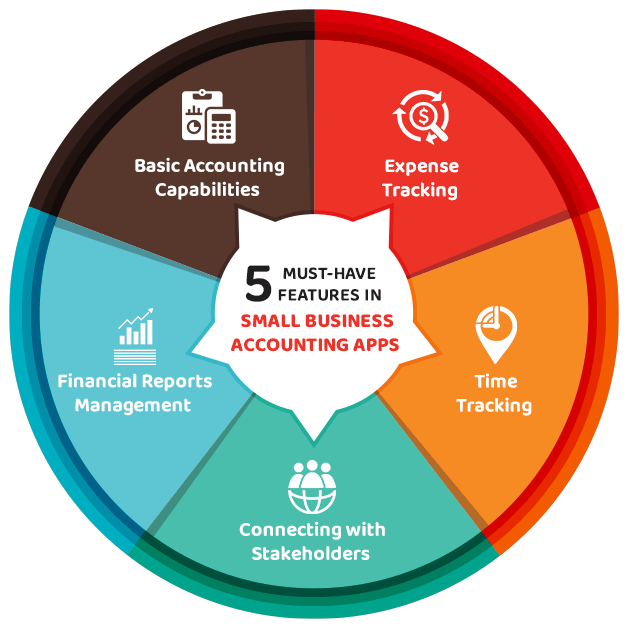 5 MUST-HAVE FEATURES IN SMALL BUSINESS ACCOUNTING APPS

Basic Accounting Capabilities

Expense Tracking

Time Tracking

Connecting with Stakeholders

Financial Reports Management