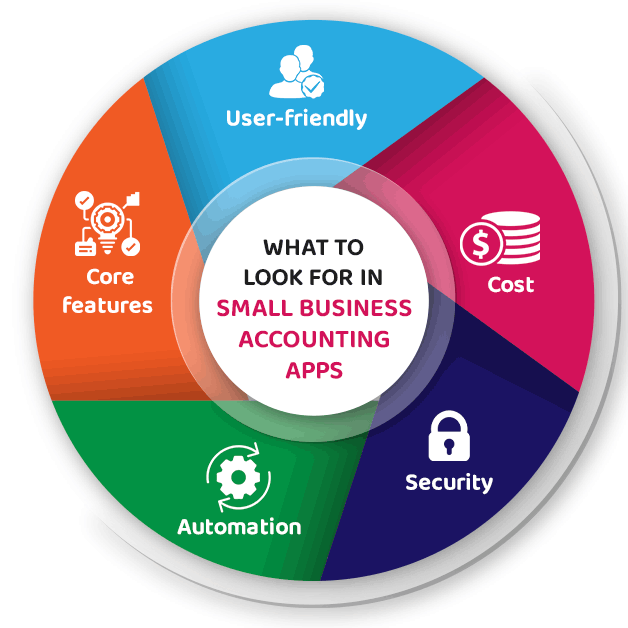 WHAT TO LOOK FOR IN SMALL BUSINESS ACCOUNTING APPS

User-friendly

Cost

Security

Automation

Core features