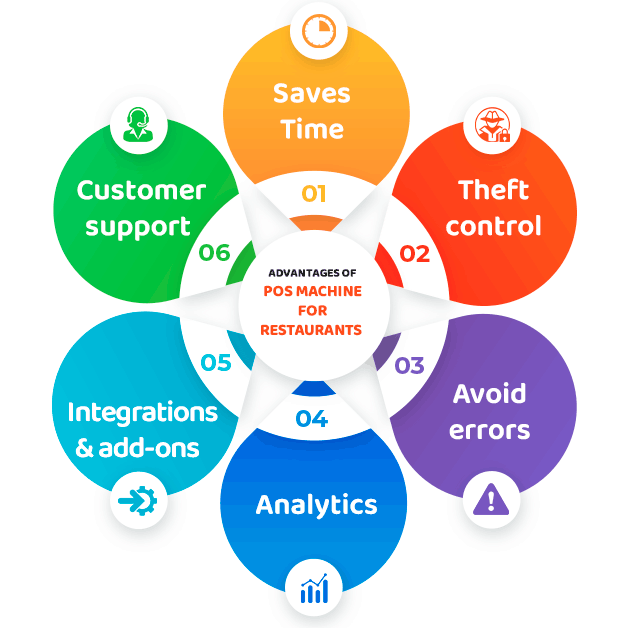 ADVANTAGES OF
POS MACHINE FOR RESTAURANTS

01
Saves Time

02
Theft control

03
Avoid errors

04
Analytics

05
Integrations & add-ons

06
Customer support