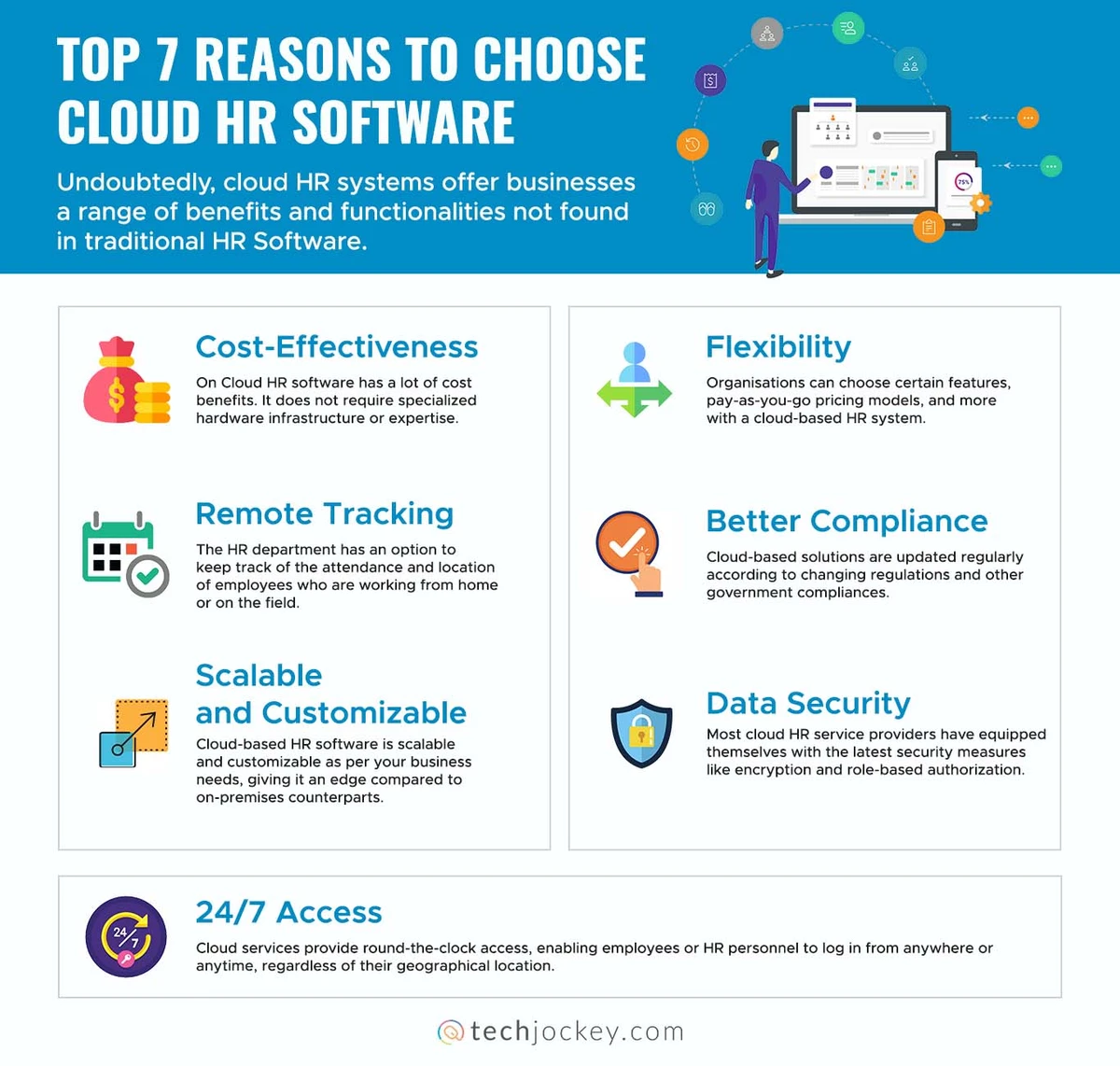 TOP 7 REASONS TO CHOOSE CLOUD HR SOFTWARE

Undoubtedly, cloud HR systems offer businesses a range of benefits and functionalities not found in traditional HR Software.

75%

Cost-Effectiveness

On Cloud HR software has a lot of cost benefits. It does not require specialized hardware infrastructure or expertise.

Remote Tracking

The HR department has an option to keep track of the attendance and location of employees who are working from home or on the field.

Scalable and Customizable

Cloud-based HR software is scalable and customizable as per your business needs, giving it an edge compared to on-premises counterparts.

Flexibility

Organisations can choose certain features, pay-as-you-go pricing models, and more with a cloud-based HR system.

Better Compliance

Cloud-based solutions are updated regularly according to changing regulations and other government compliances.

Data Security

Most cloud HR service providers have equipped themselves with the latest security measures like encryption and role-based authorization.

24/7

24/7 Access

Cloud services provide round-the-clock access, enabling employees or HR personnel to log in from anywhere or anytime, regardless of their geographical location.

techjockey.com