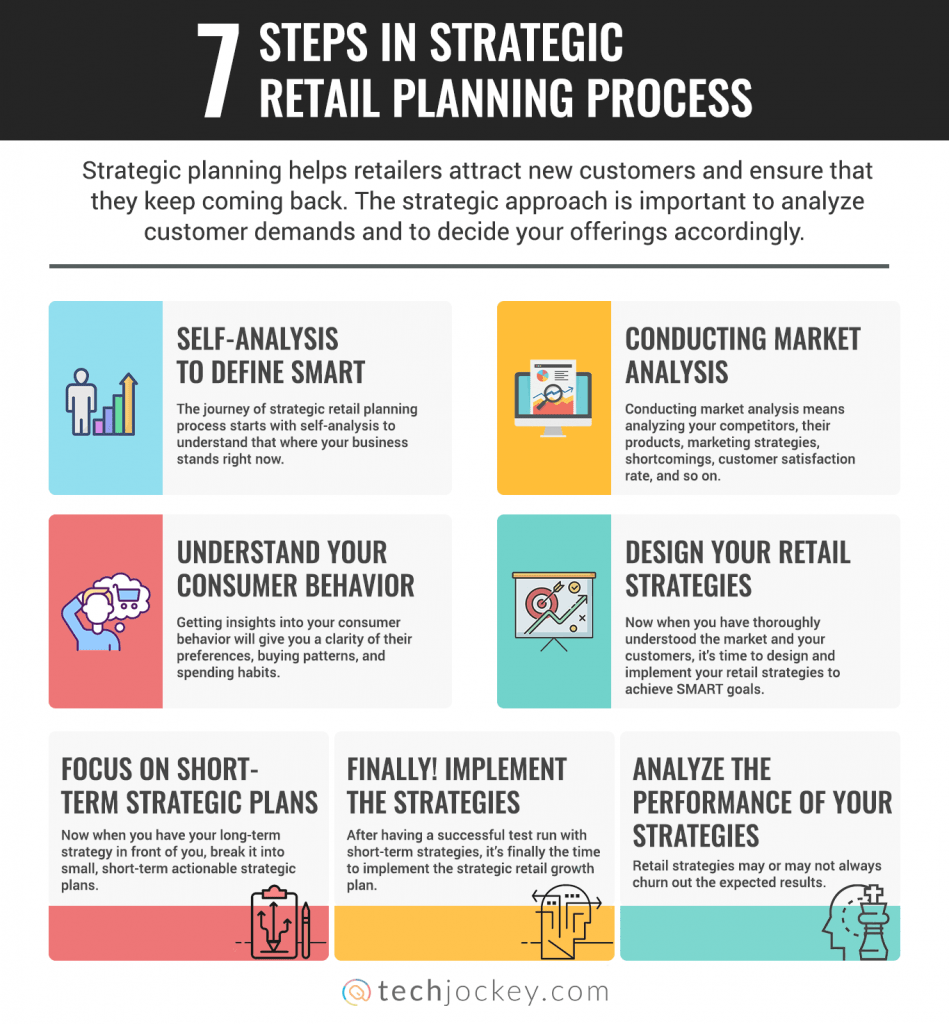 7 STEPS IN STRATEGIC RETAIL PLANNING PROCESS

Strategic planning helps retailers attract new customers and ensure that they keep coming back. The strategic approach is important to analyze customer demands and to decide your offerings accordingly.

SELF-ANALYSIS TO DEFINE SMART

The journey of strategic retail planning process starts with self-analysis to understand that where your business stands right now.

CONDUCTING MARKET ANALYSIS

Conducting market analysis means analyzing your competitors, their products, marketing strategies, shortcomings, customer satisfaction rate, and so on.

UNDERSTAND YOUR CONSUMER BEHAVIOR

Getting insights into your consumer behavior will give you a clarity of their preferences, buying patterns, and spending habits.

DESIGN YOUR RETAIL STRATEGIES

Now when you have thoroughly understood the market and your customers, it's time to design and implement your retail strategies to achieve SMART goals.

FOCUS ON SHORT-TERM STRATEGIC PLANS

Now when you have your long-term strategy in front of you, break it into small, short-term actionable strategic plans.

FINALLY! IMPLEMENT THE STRATEGIES

After having a successful test run with short-term strategies, it's finally the time to implement the strategic retail growth plan.

ANALYZE THE PERFORMANCE OF YOUR STRATEGIES

Retail strategies may or may not always churn out the expected results.

techjockey.com