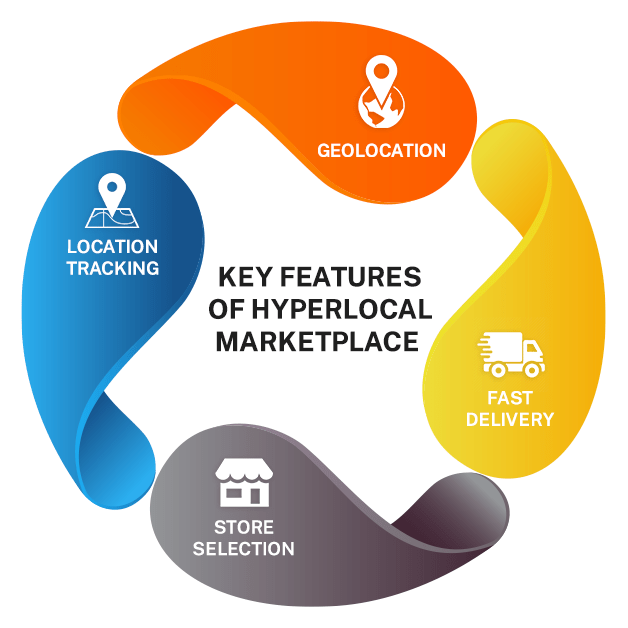 KEY FEATURES OF HYPERLOCAL MARKETPLACE

GEOLOCATION

FAST DELIVERY

STORE SELECTION

LOCATION TRACKING