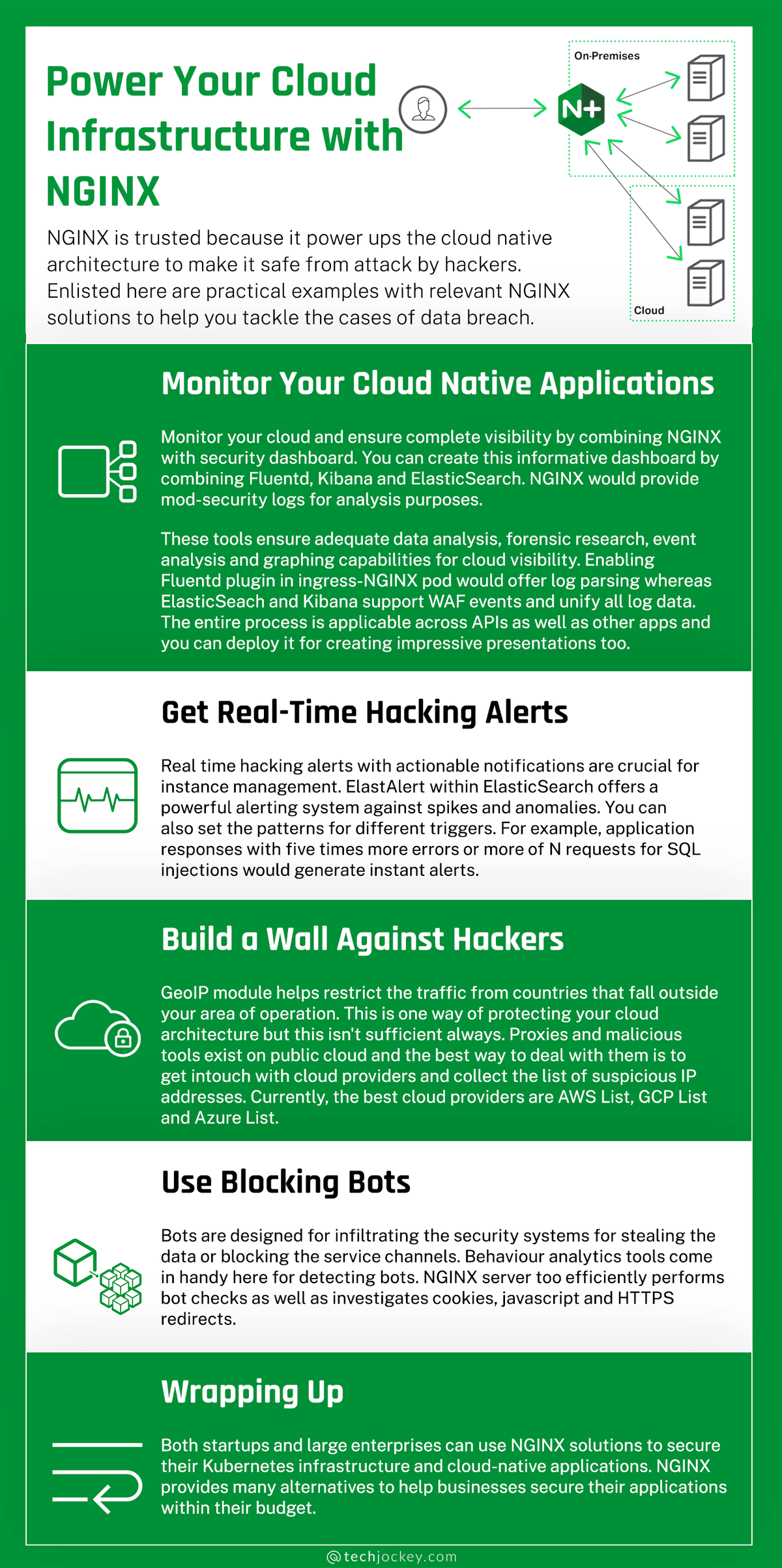 Power Your Cloud Infrastructure with NGINX

On-Premises

N+

Cloud

NGINX is trusted because it power ups the cloud native architecture to make it safe from attack by hackers. Enlisted here are practical examples with relevant NGINX solutions to help you tackle the cases of data breach.

Monitor Your Cloud Native Applications

Monitor your cloud and ensure complete visibility by combining NGINX with security dashboard. You can create this informative dashboard by combining Fluentd, Kibana and ElasticSearch. NGINX would provide mod-security logs for analysis purposes.

These tools ensure adequate data analysis, forensic research, event analysis and graphing capabilities for cloud visibility. Enabling Fluentd plugin in ingress-NGINX pod would offer log parsing whereas ElasticSeach and Kibana support WAF events and unify all log data. The entire process is applicable across APIs as well as other apps and you can deploy it for creating impressive presentations too.

Get Real-Time Hacking Alerts

Real time hacking alerts with actionable notifications are crucial for instance management. ElastAlert within ElasticSearch offers a powerful alerting system against spikes and anomalies. You can also set the patterns for different triggers. For example, application responses with five times more errors or more of N requests for SQL injections would generate instant alerts.

Build a Wall Against Hackers

GeoIP module helps restrict the traffic from countries that fall outside your area of operation. This is one way of protecting your cloud architecture but this isn't sufficient always. Proxies and malicious tools exist on public cloud and the best way to deal with them is to get intouch with cloud providers and collect the list of suspicious IP addresses. Currently, the best cloud providers are AWS List, GCP List and Azure List.

Use Blocking Bots

Bots are designed for infiltrating the security systems for stealing the data or blocking the service channels. Behaviour analytics tools come in handy here for detecting bots. NGINX server too efficiently performs bot checks as well as investigates cookies, javascript and HTTPS redirects.

Wrapping Up

Both startups and large enterprises can use NGINX solutions to secure their Kubernetes infrastructure and cloud-native applications. NGINX provides many alternatives to help businesses secure their applications within their budget.

@techjockey.com