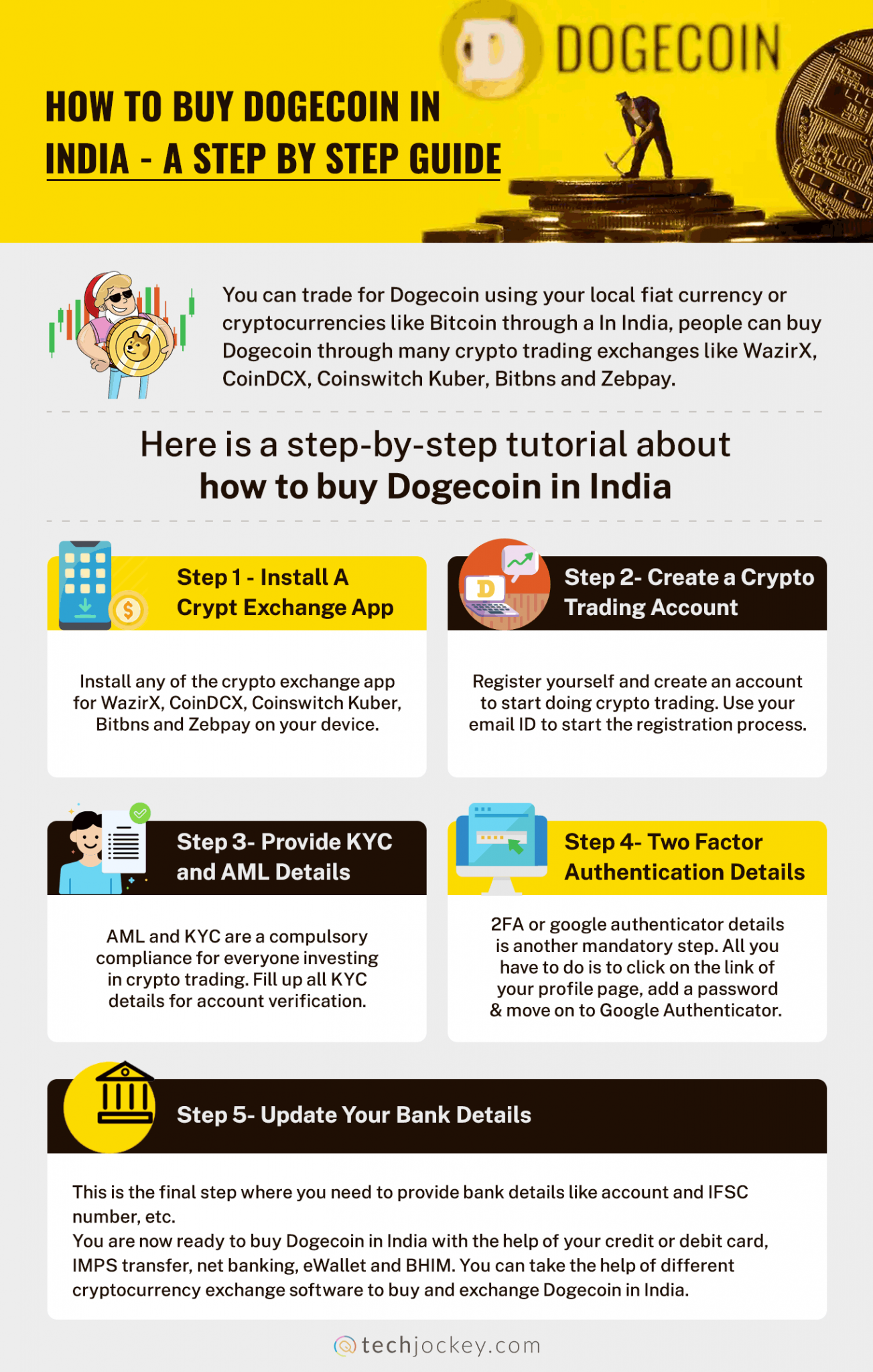 DOGECOIN

HOW TO BUY DOGECOIN IN INDIA - A STEP BY STEP GUIDE

You can trade for Dogecoin using your local fiat currency or cryptocurrencies like Bitcoin through a In India, people can buy Dogecoin through many crypto trading exchanges like WazirX, CoinDCX, Coinswitch Kuber, Bitbns and Zebpay.

Here is a step-by-step tutorial about how to buy Dogecoin in India

Step 1 - Install A Crypt Exchange App

Install any of the crypto exchange app for WazirX, CoinDCX, Coinswitch Kuber, Bitbns and Zebpay on your device.

Step 2- Create a Crypto Trading Account

Register yourself and create an account to start doing crypto trading. Use your email ID to start the registration process.

Step 3- Provide KYC and AML Details

AML and KYC are a compulsory compliance for everyone investing in crypto trading. Fill up all KYC details for account verification.

Step 4- Two Factor Authentication Details

2FA or google authenticator details is another mandatory step. All you have to do is to click on the link of your profile page, add a password & move on to Google Authenticator.

Step 5- Update Your Bank Details

This is the final step where you need to provide bank details like account and IFSC number, etc.
You are now ready to buy Dogecoin in India with the help of your credit or debit card, IMPS transfer, net banking, eWallet and BHIM. You can take the help of different cryptocurrency exchange software to buy and exchange Dogecoin in India.

techjockey.com