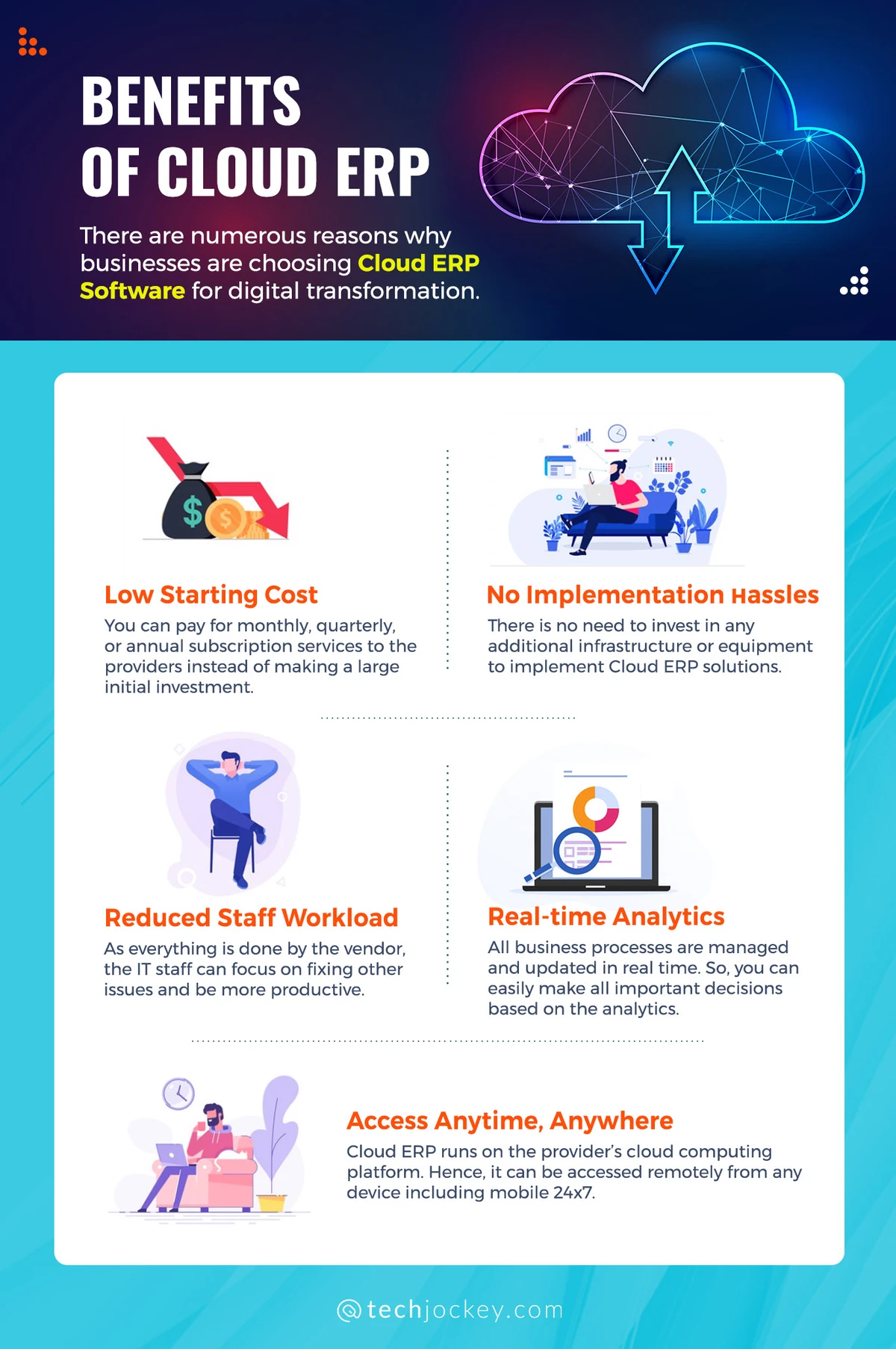 BENEFITS OF CLOUD ERP

There are numerous reasons why businesses are choosing Cloud ERP Software for digital transformation.

Low Starting Cost

You can pay for monthly, quarterly, or annual subscription services to the providers instead of making a large initial investment.

No Implementation Hassles

There is no need to invest in any additional infrastructure or equipment to implement Cloud ERP solutions.

Reduced Staff Workload

As everything is done by the vendor, the IT staff can focus on fixing other issues and be more productive.

Real-time Analytics

All business processes are managed and updated in real time. So, you can easily make all important decisions based on the analytics.

Access Anytime, Anywhere

Cloud ERP runs on the provider's cloud computing platform. Hence, it can be accessed remotely from any device including mobile 24x7.

@techjockey.com