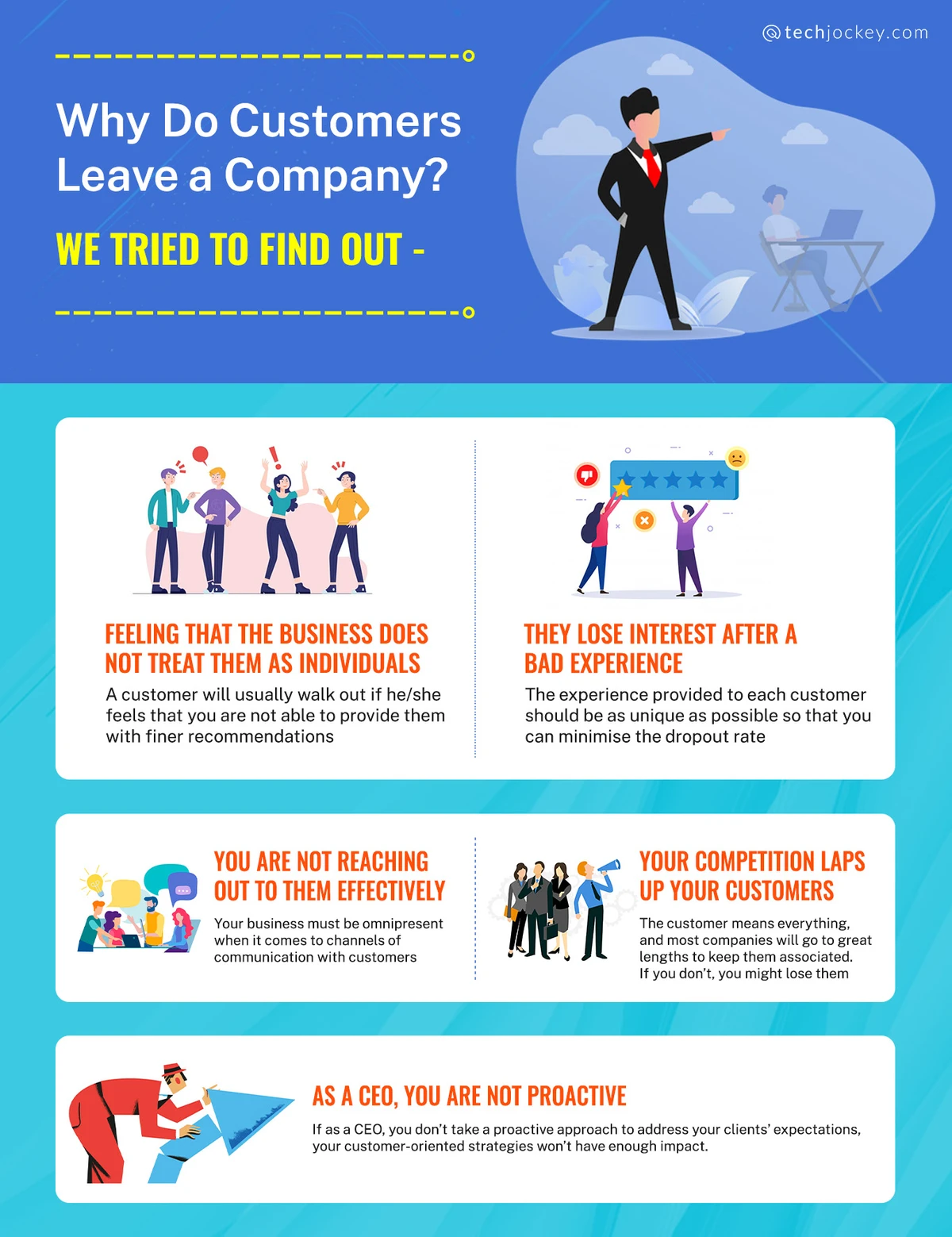 @techjockey.com

Why Do Customers Leave a Company?

WE TRIED TO FIND OUT -

FEELING THAT THE BUSINESS DOES NOT TREAT THEM AS INDIVIDUALS

A customer will usually walk out if he/she feels that you are not able to provide them with finer recommendations

THEY LOSE INTEREST AFTER A BAD EXPERIENCE

The experience provided to each customer should be as unique as possible so that you can minimise the dropout rate

YOU ARE NOT REACHING OUT TO THEM EFFECTIVELY

Your business must be omnipresent when it comes to channels of communication with customers

YOUR COMPETITION LAPS UP YOUR CUSTOMERS

The customer means everything, and most companies will go to great lengths to keep them associated. If you don't, you might lose them

AS A CEO, YOU ARE NOT PROACTIVE

If as a CEO, you don't take a proactive approach to address your clients' expectations, your customer-oriented strategies won't have enough impact.