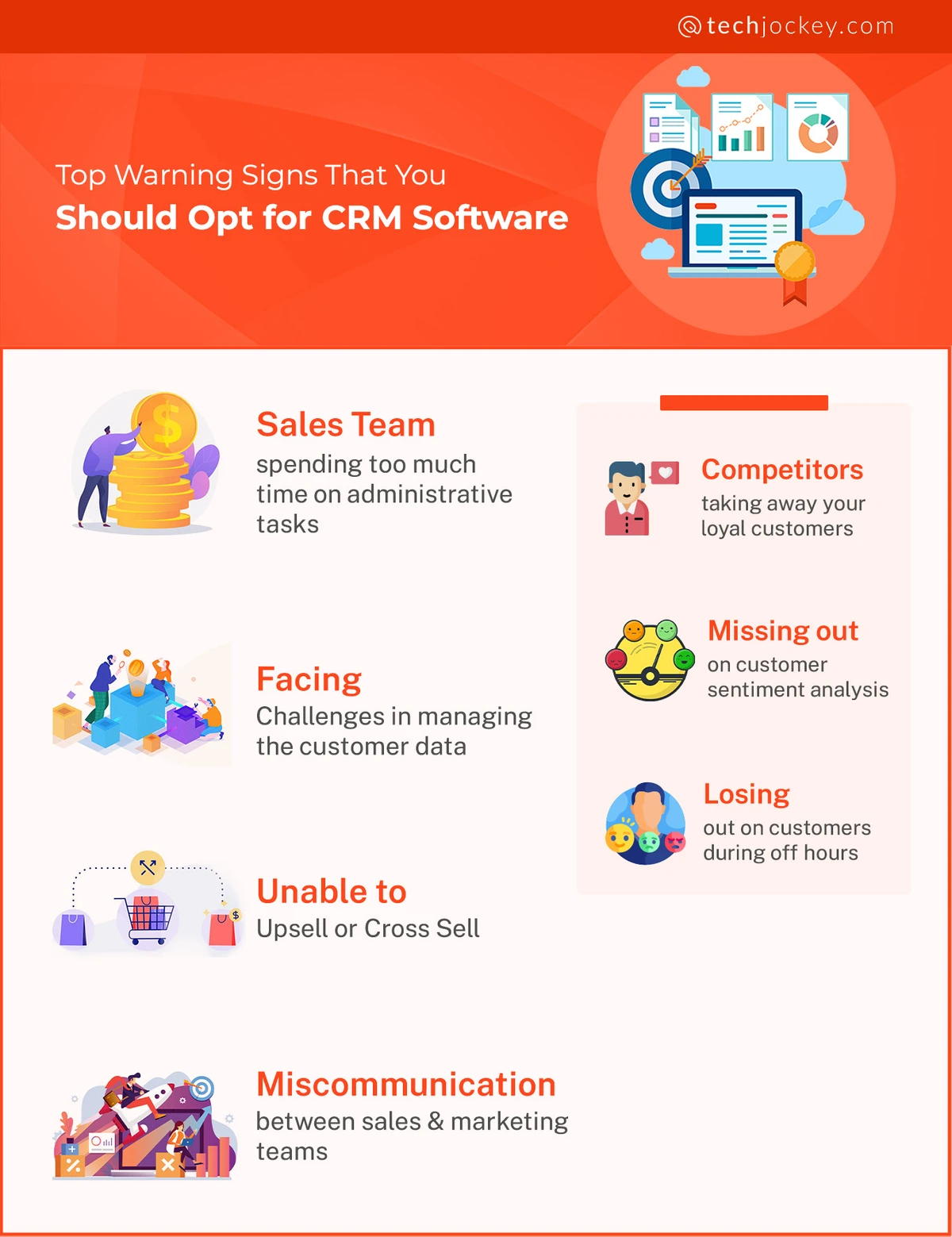 @techjockey.com

Top Warning Signs That You
Should Opt for CRM Software

Sales Team
spending too much time on administrative tasks

Facing
Challenges in managing the customer data

Unable to
Upsell or Cross Sell

Miscommunication
between sales & marketing teams

Competitors
taking away your loyal customers

Missing out
on customer sentiment analysis

Losing
out on customers during off hours