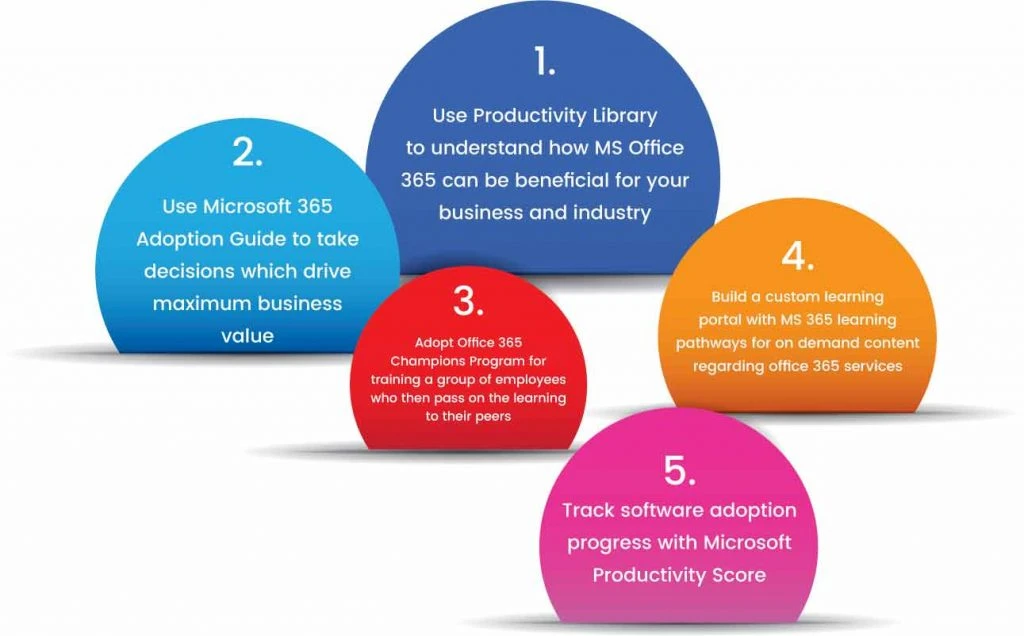 1.

Use Productivity Library to understand how MS Office 365 can be beneficial for your business and industry

2.

Use Microsoft 365 Adoption Guide to take decisions which drive maximum business value

3.

Adopt Office 365 Champions Program for training a group of employees who then pass on the learning to their peers

4.

Build a custom learning portal with MS 365 learning pathways for on demand content regarding office 365 services

5.

Track software adoption progress with Microsoft Productivity Score