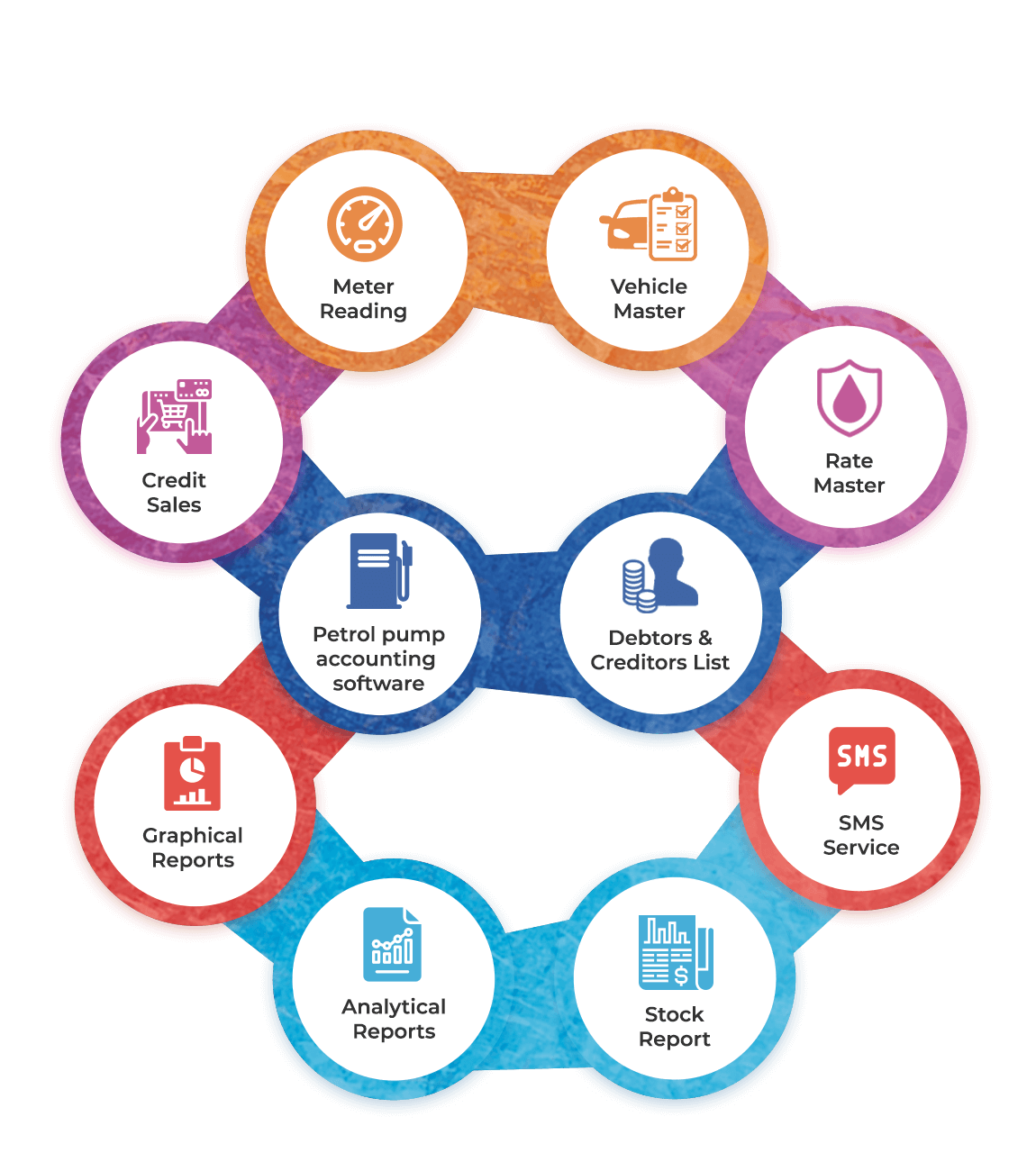 Meter Reading

Vehicle Master

Credit Sales

Rate Master

Petrol pump accounting software

Debtors & Creditors List

Graphical Reports

SMS

SMS Service

Analytical Reports

Stock Report