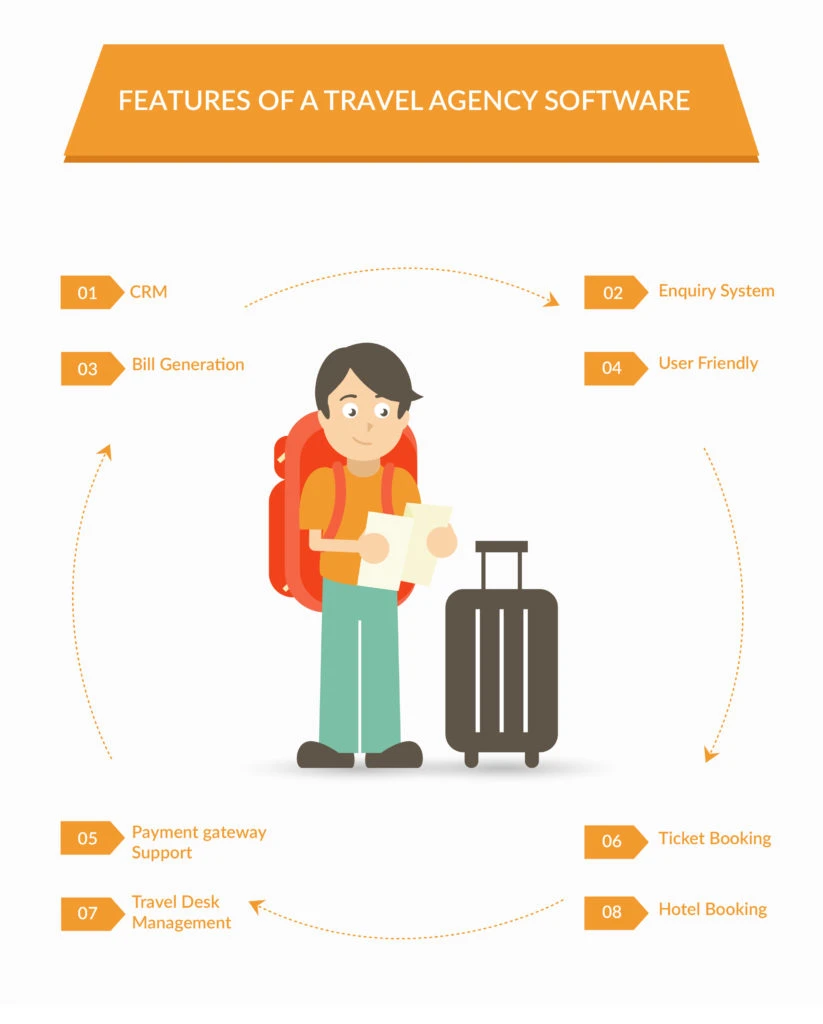 FEATURES OF A TRAVEL AGENCY SOFTWARE

01 CRM

02 Enquiry System

03 Bill Generation

04 User Friendly

05 Payment gateway Support

06 Ticket Booking

07 Travel Desk Management

08 Hotel Booking